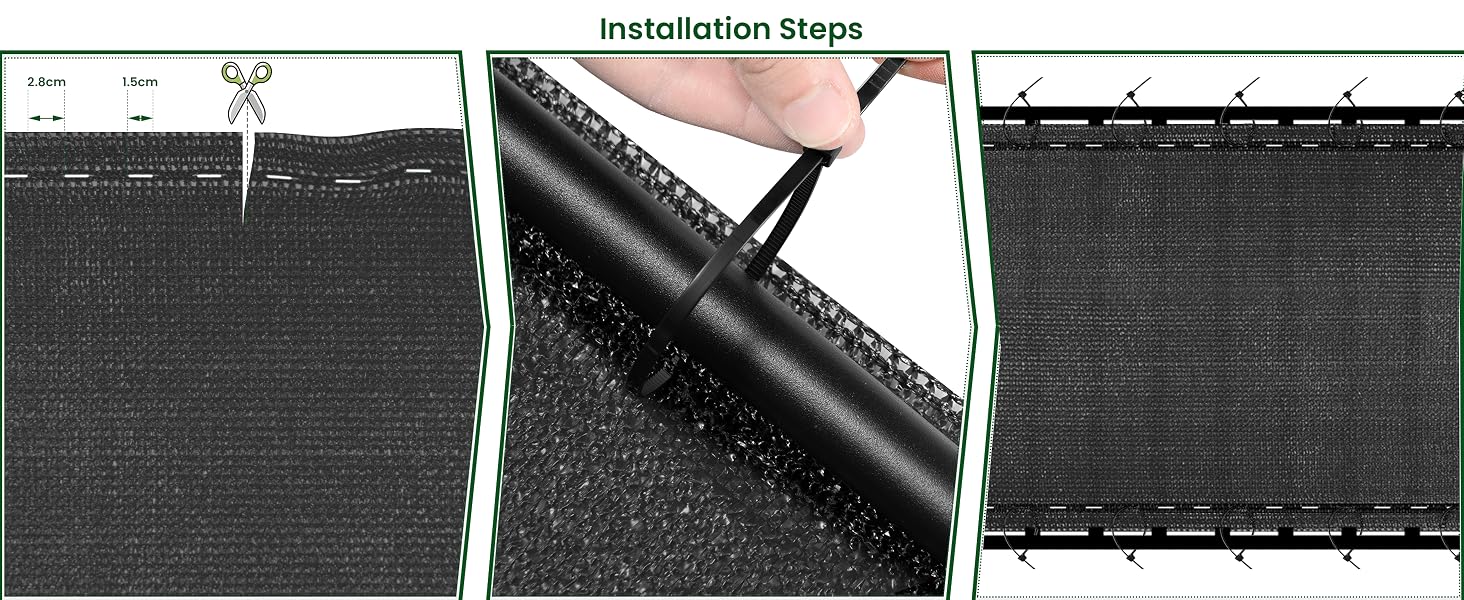 Installation Steps

2.8cm

1.5cm