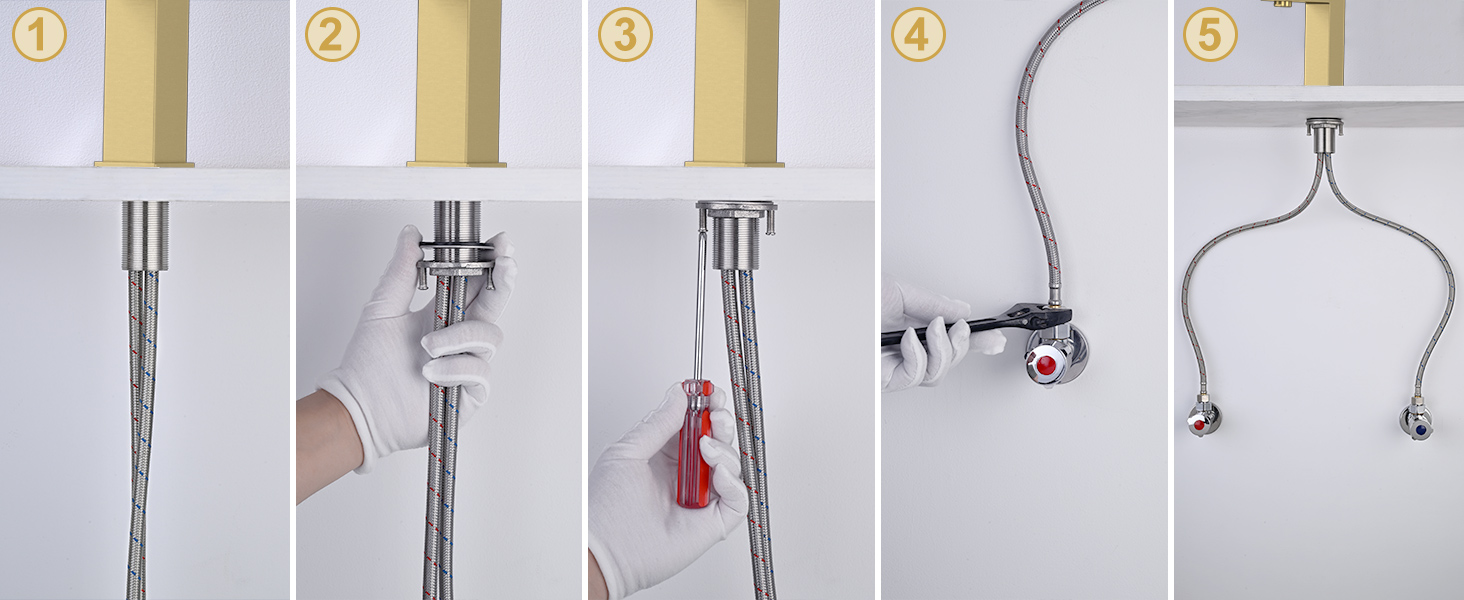 1

2

3

4

5