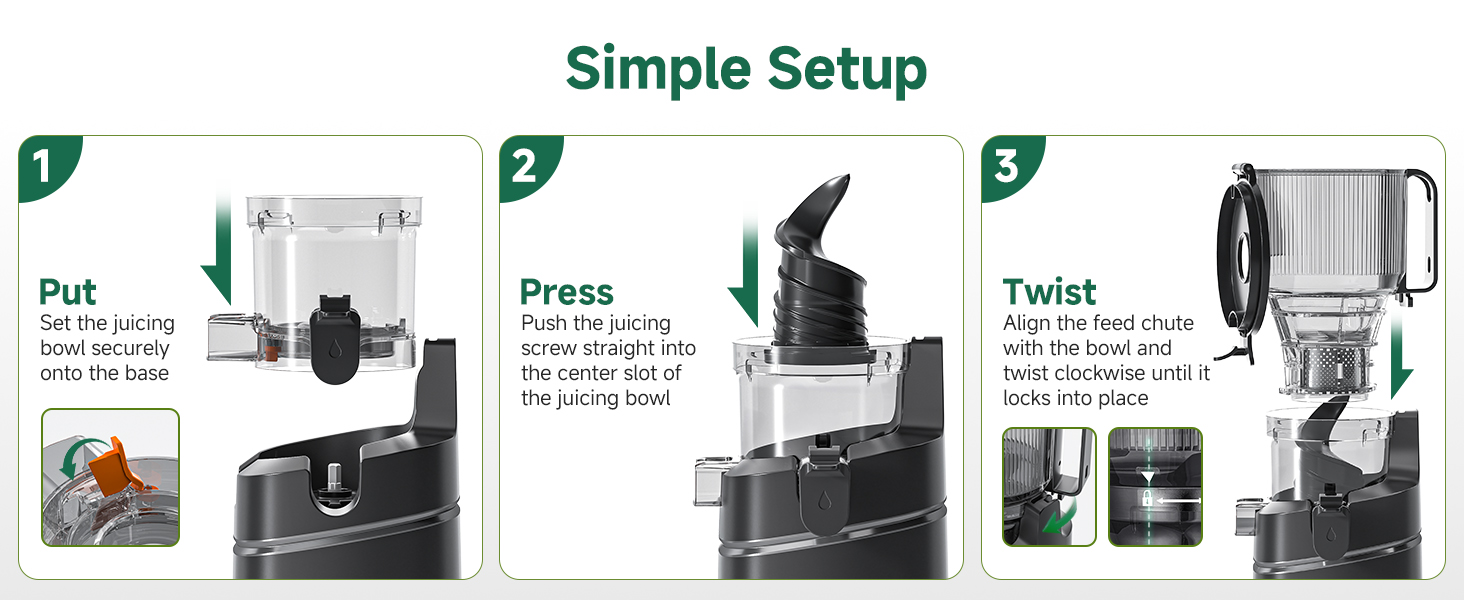 Simple Setup

1

Put
Set the juicing bowl securely onto the base

2

Press
Push the juicing screw straight into the center slot of the juicing bowl

3

Twist
Align the feed chute with the bowl and twist clockwise until it locks into place