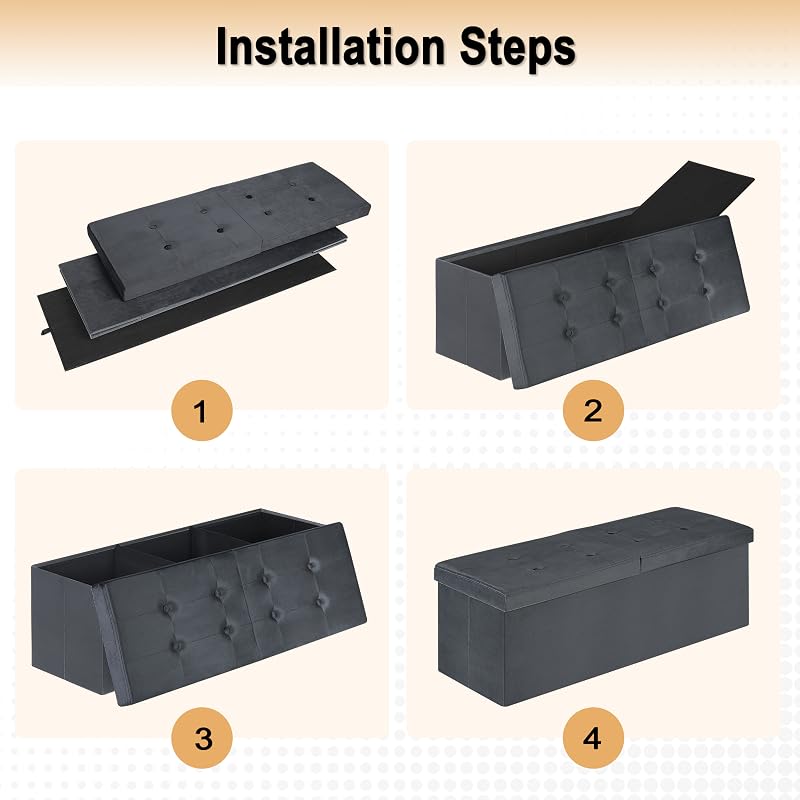 Installation Steps

1

2

3

4