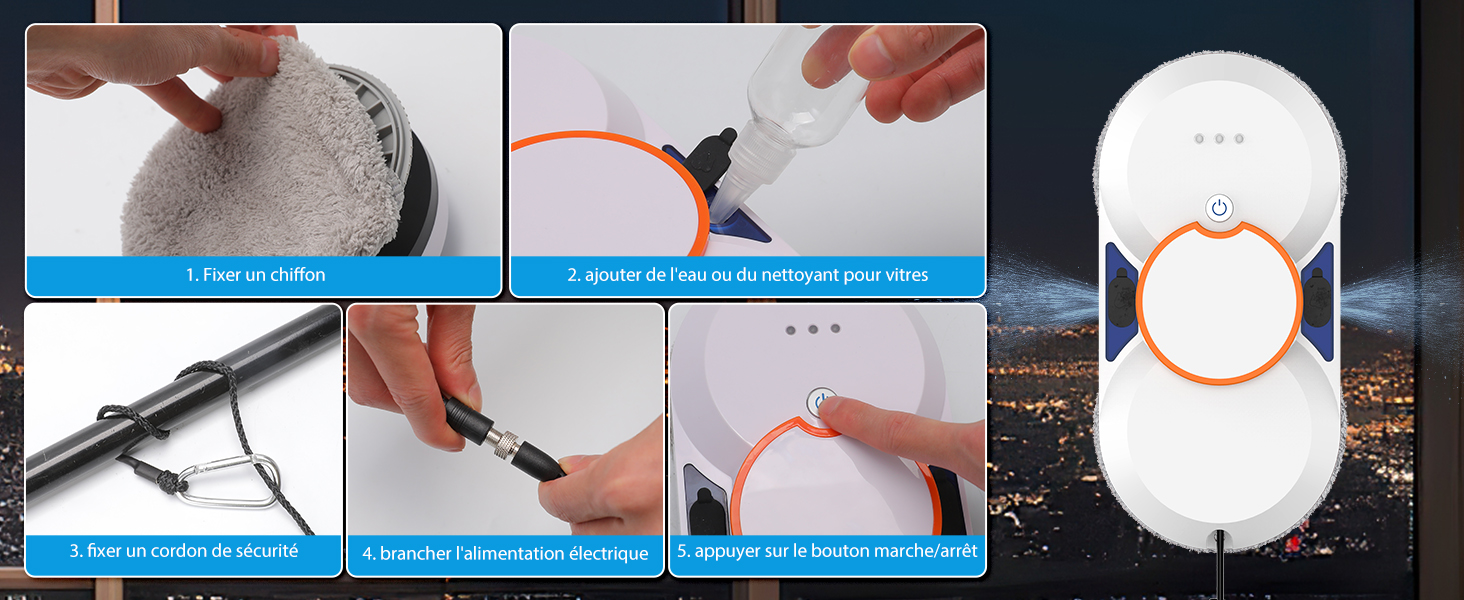 1. Fixer un chiffon

2. ajouter de l'eau ou du nettoyant pour vitres

3. fixer un cordon de sécurité

4. brancher l'alimentation électrique

5. appuyer sur le bouton marche/arrêt