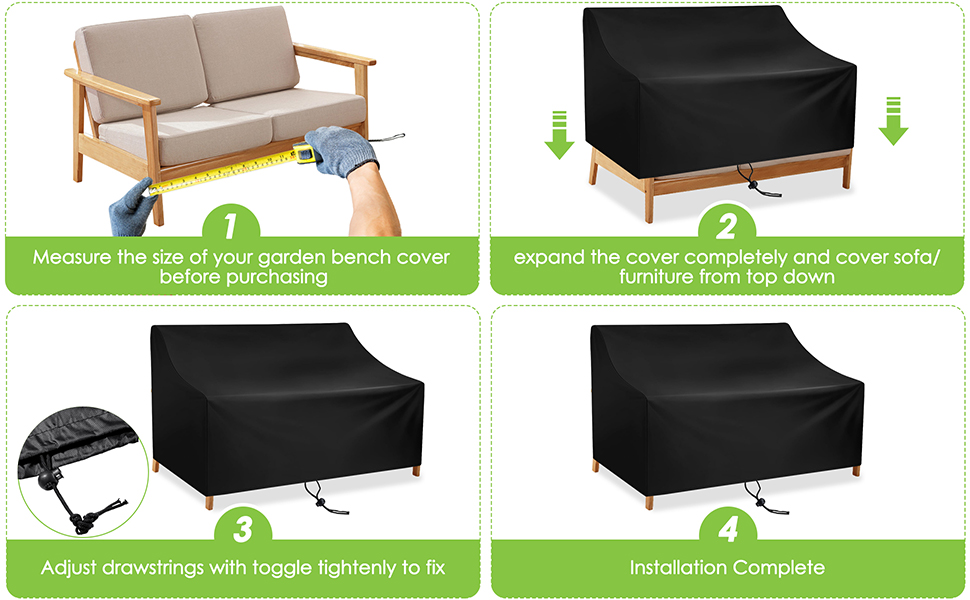 1

Measure the size of your garden bench cover before purchasing

2

expand the cover completely and cover sofa/ furniture from top down

3

Adjust drawstrings with toggle tightenly to fix

4

Installation Complete