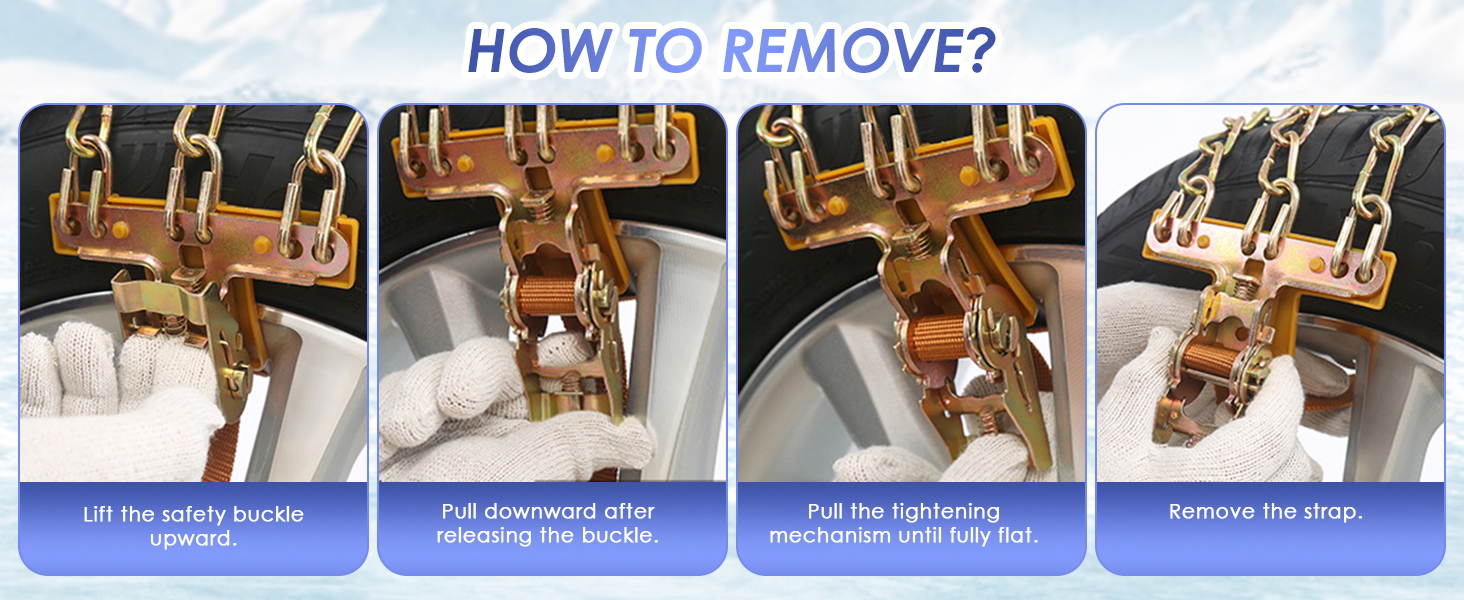 HOW TO REMOVE?

Lift the safety buckle upward.

Pull downward after releasing the buckle.

Pull the tightening mechanism until fully flat.

Remove the strap.