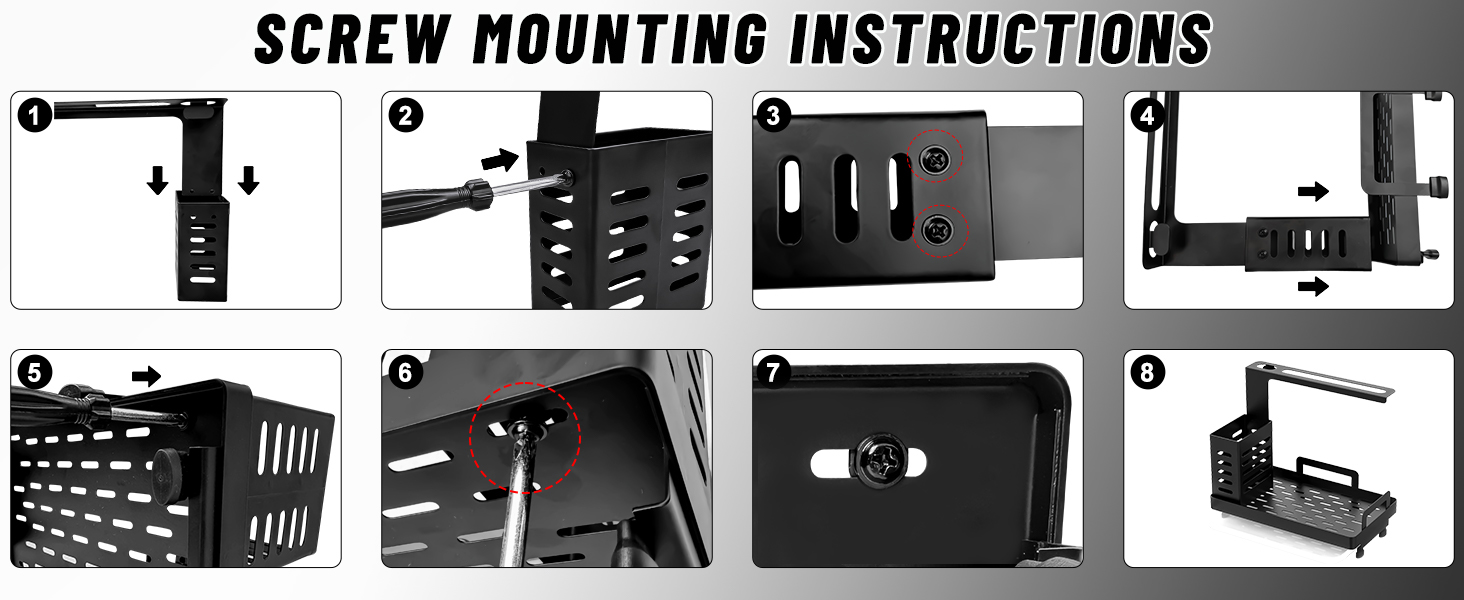 SCREW MOUNTING INSTRUCTIONS

1

2

3

4

5

6

7

8