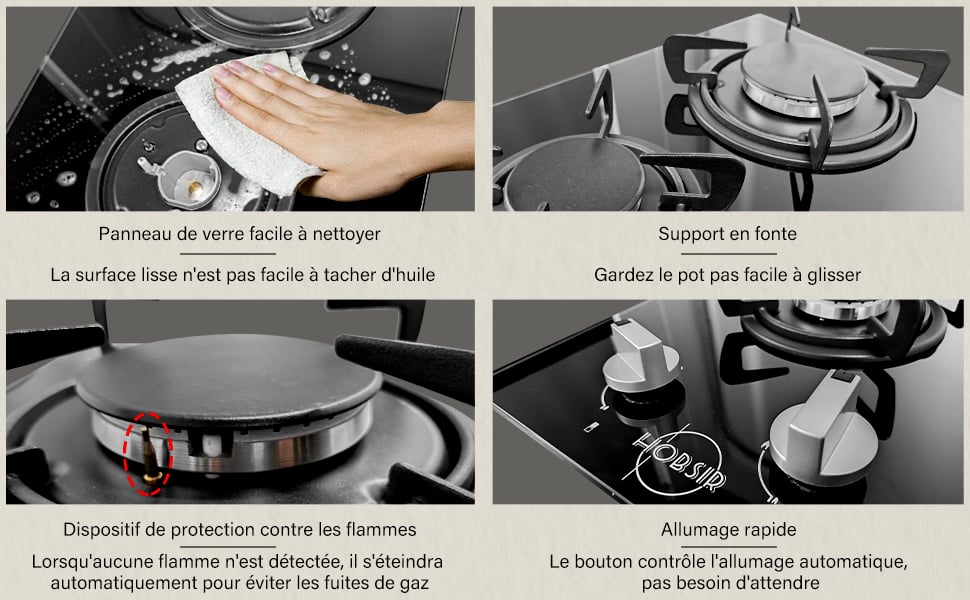 Panneau de verre facile à nettoyer

La surface lisse n'est pas facile à tacher d'huile

Support en fonte

Gardez le pot pas facile à glisser

HOBSIR

Dispositif de protection contre les flammes

Lorsqu'aucune flamme n'est détectée, il s'éteindra automatiquement pour éviter les fuites de gaz

Allumage rapide

Le bouton contrôle l'allumage automatique, pas besoin d'attendre