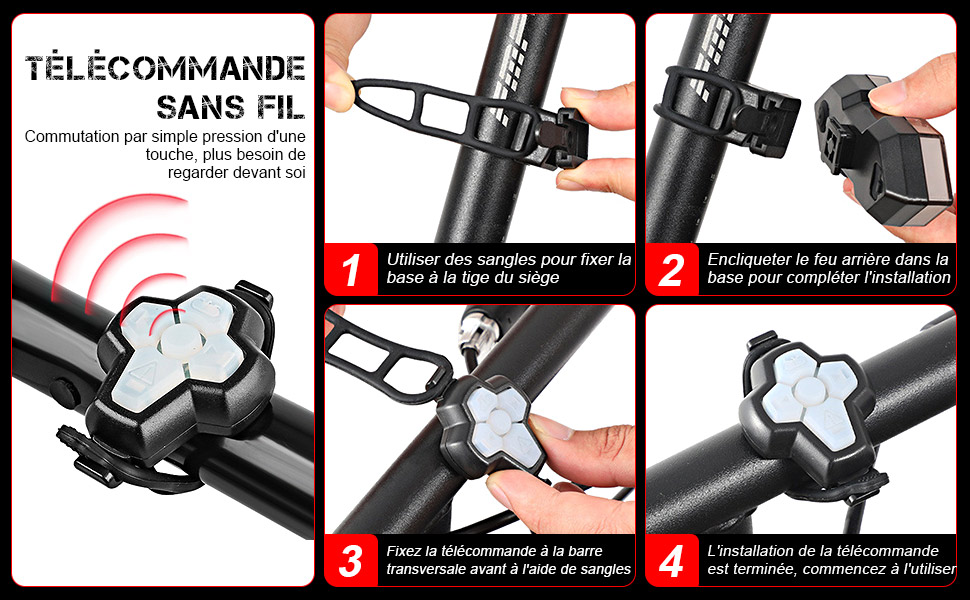 TÉLÉCOMMANDE
SANS FIL

Commutation par simple pression d'une touche, plus besoin de regarder devant soi

1
Utiliser des sangles pour fixer la base à la tige du siège

2
Encliqueter le feu arrière dans la base pour compléter l'installation

3
Fixez la télécommande à la barre transversale avant à l'aide de sangles

4
L'installation de la télécommande est terminée, commencez à l'utiliser