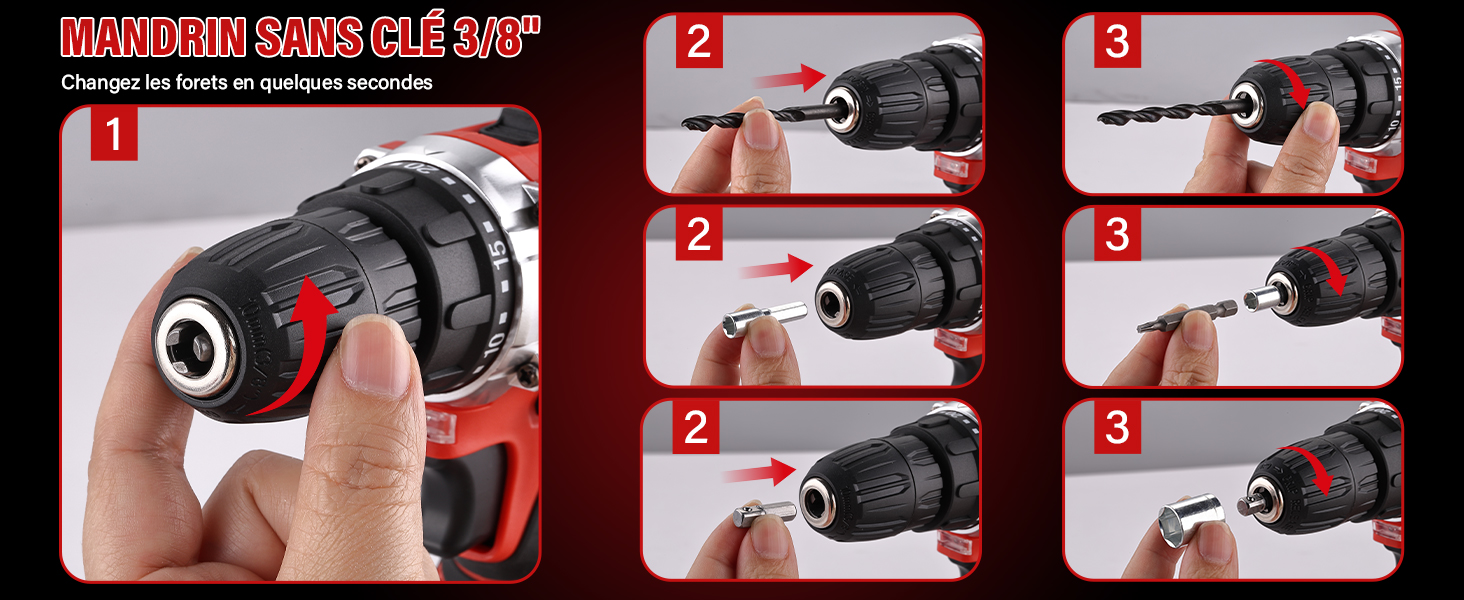 MANDRIN SANS CLÉ 3/8"

Changez les forets en quelques secondes

1

20

15

10

2

3

2

3

2

3