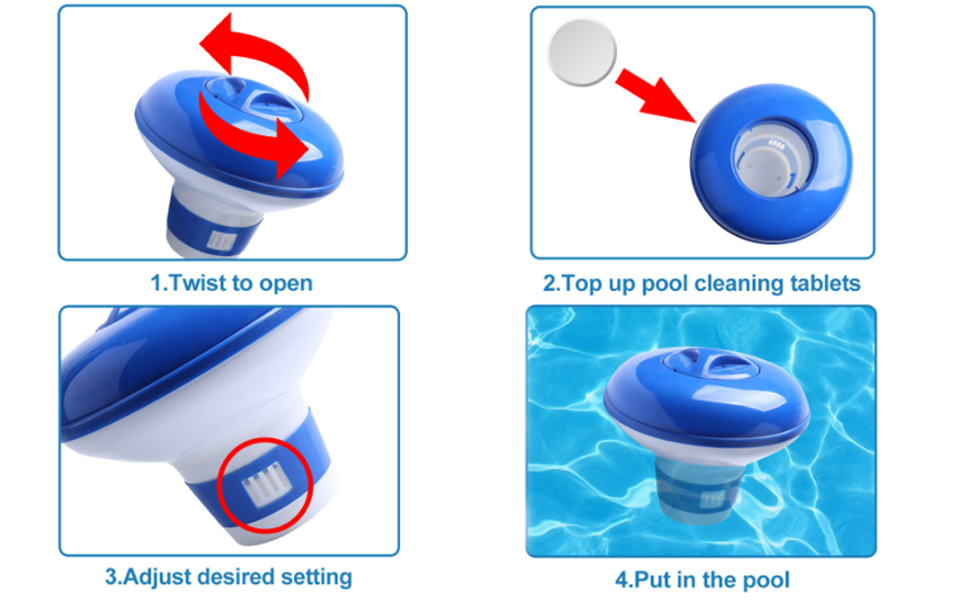 1.Twist to open

2.Top up pool cleaning tablets

3.Adjust desired setting

4.Put in the pool