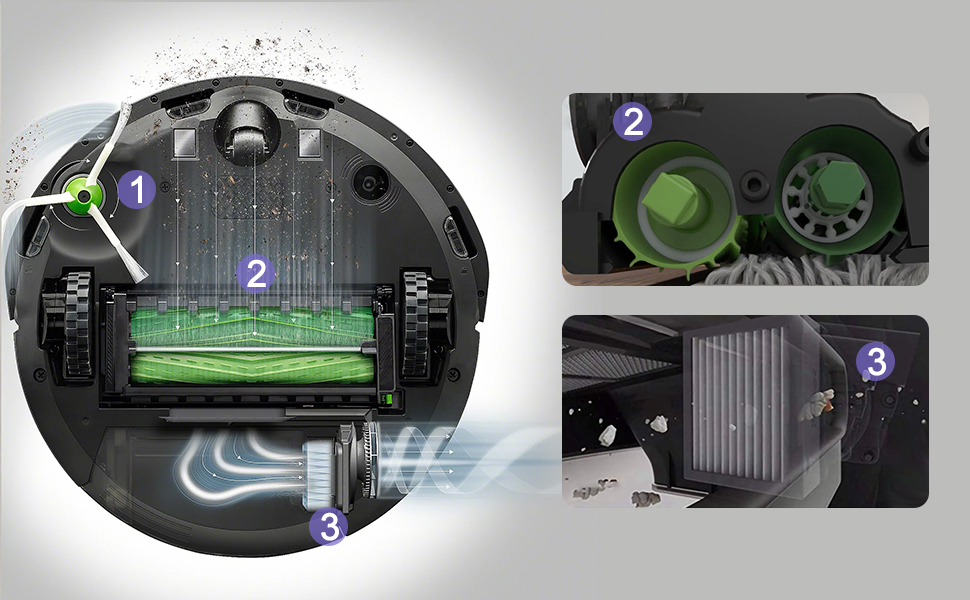 1
2
3
2
3