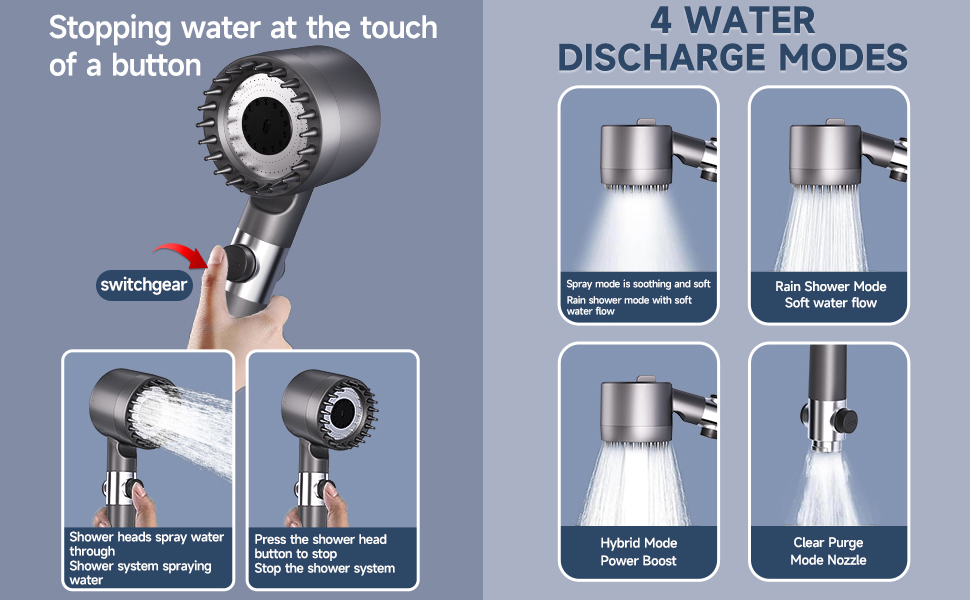 Stopping water at the touch of a button

switchgear

Shower heads spray water through
Shower system spraying water

Press the shower head button to stop
Stop the shower system

4 WATER DISCHARGE MODES

Spray mode is soothing and soft
Rain shower mode with soft water flow

Rain Shower Mode
Soft water flow

Hybrid Mode
Power Boost

Clear Purge
Mode Nozzle