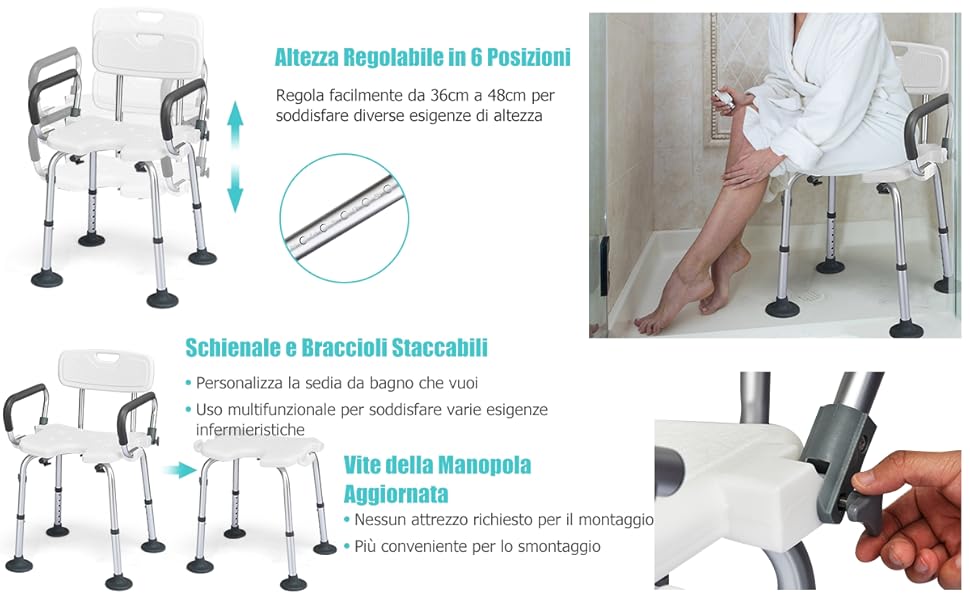 Altezza Regolabile in 6 Posizioni

Regola facilmente da 36cm a 48cm per soddisfare diverse esigenze di altezza

Schienale e Braccioli Staccabili

• Personalizza la sedia da bagno che vuoi

• Uso multifunzionale per soddisfare varie esigenze infermieristiche

Vite della Manopola Aggiornata

• Nessun attrezzo richiesto per il montaggio

• Più conveniente per lo smontaggio