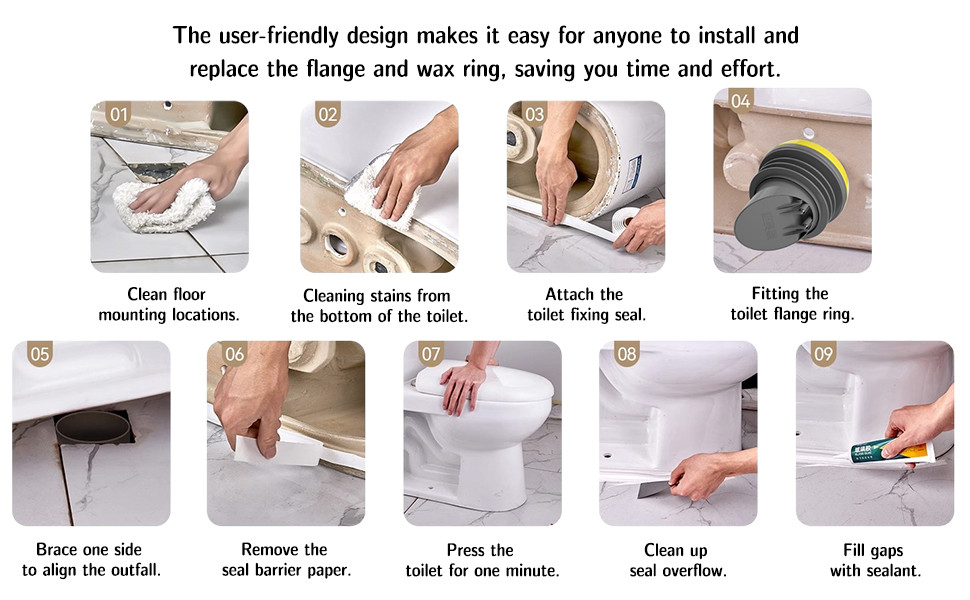 The user-friendly design makes it easy for anyone to install and replace the flange and wax ring, saving you time and effort.

01

Clean floor mounting locations.

02

Cleaning stains from the bottom of the toilet.

03

Attach the toilet fixing seal.

04

Fitting the toilet flange ring.

05

Brace one side to align the outfall.

06

Remove the seal barrier paper.

07

Press the toilet for one minute.

08

Clean up seal overflow.

09

Fill gaps with sealant.