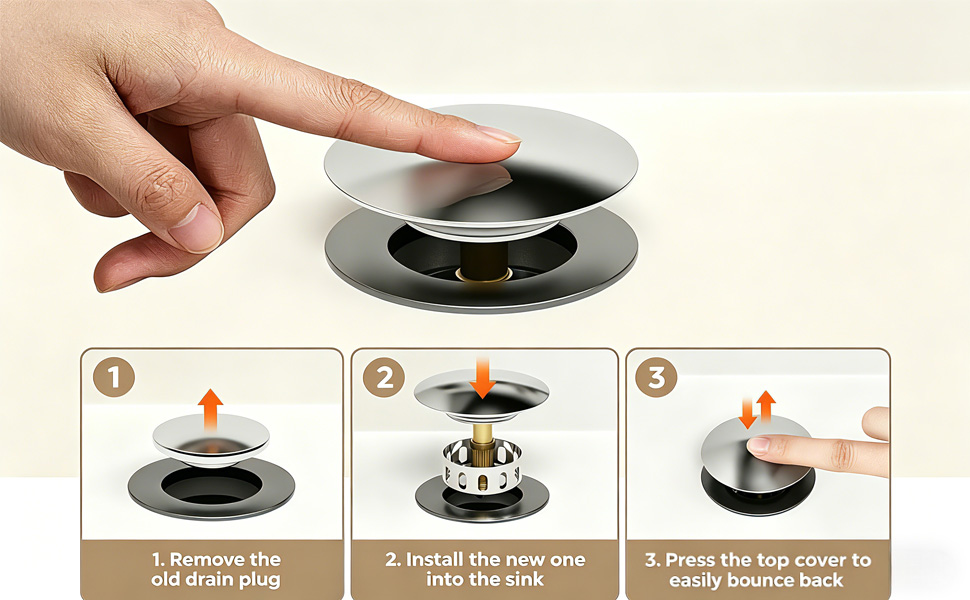 1

1. Remove the old drain plug

2

2. Install the new one into the sink

3

3. Press the top cover to easily bounce back