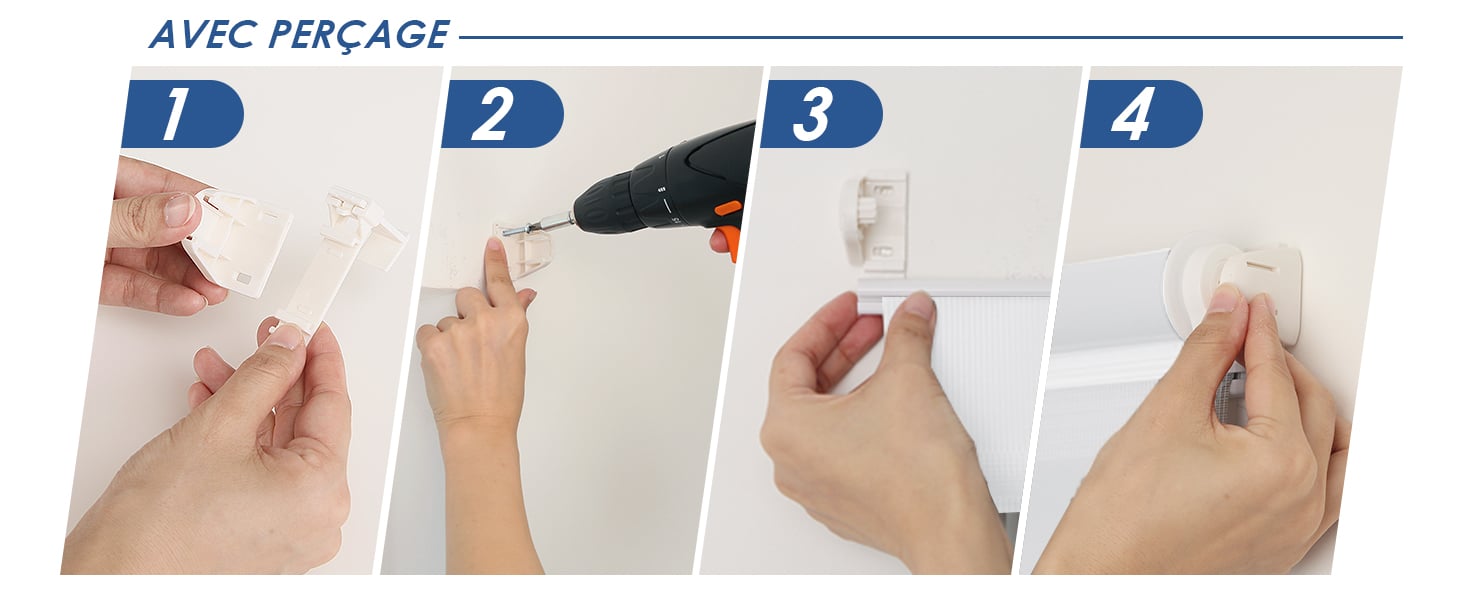 AVEC PERÇAGE

1

2

3

4