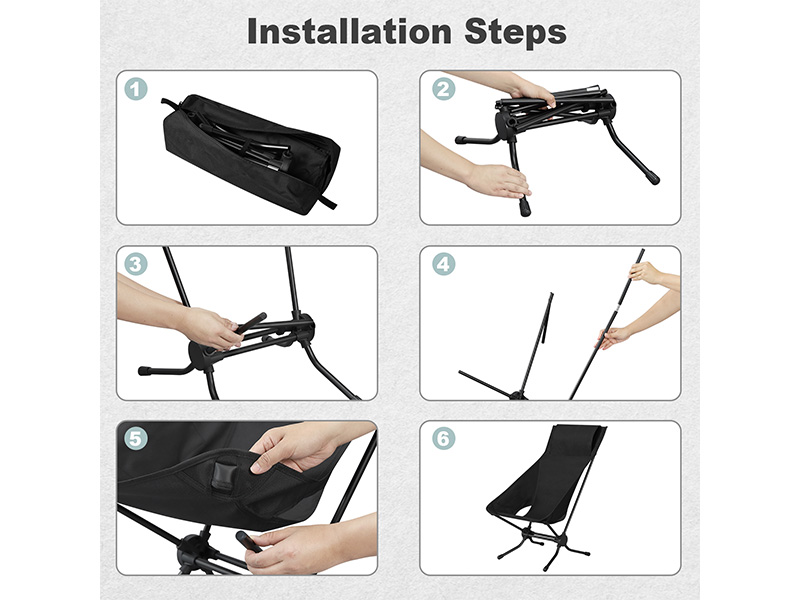 Installation Steps

1

2

3

4

5

6