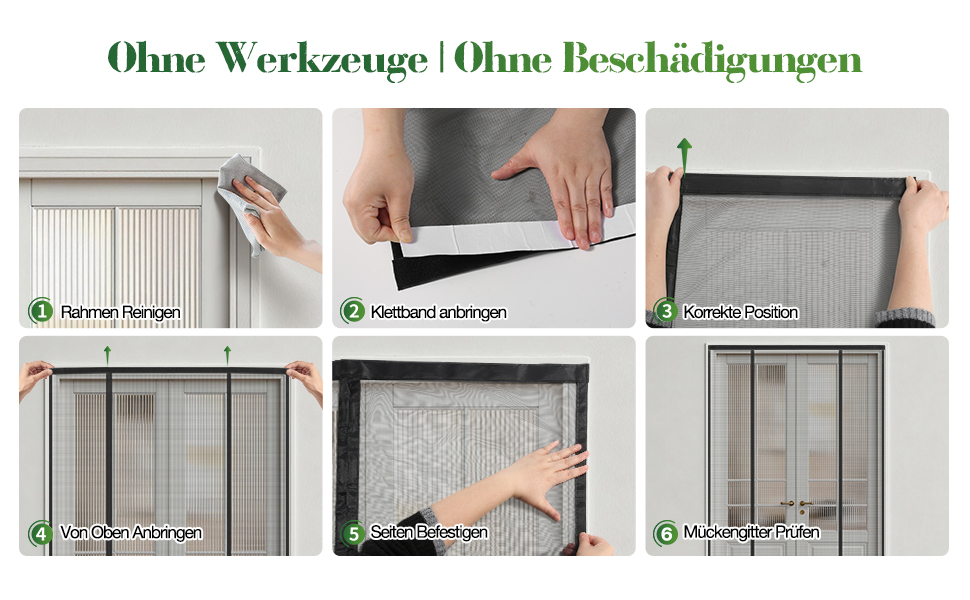 Ohne Werkzeuge | Ohne Beschädigungen

1 Rahmen Reinigen

2 Klettband anbringen

3 Korrekte Position

4 Von Oben Anbringen

5 Seiten Befestigen

6 Mückengitter Prüfen