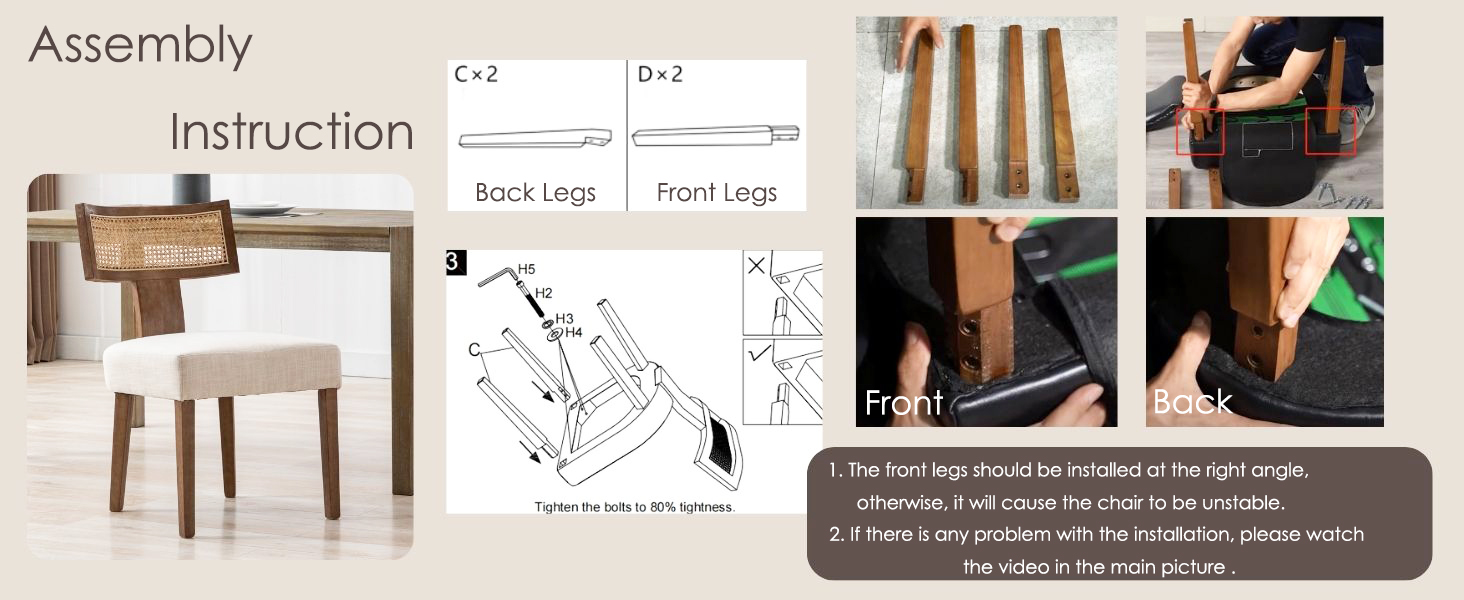 Assembly

Instruction

C×2

Back Legs

D×2

Front Legs

3

H5

H2

H3

H4

C

Tighten the bolts to 80% tightness.

Front

Back

1. The front legs should be installed at the right angle, otherwise, it will cause the chair to be unstable.

2. If there is any problem with the installation, please watch the video in the main picture .