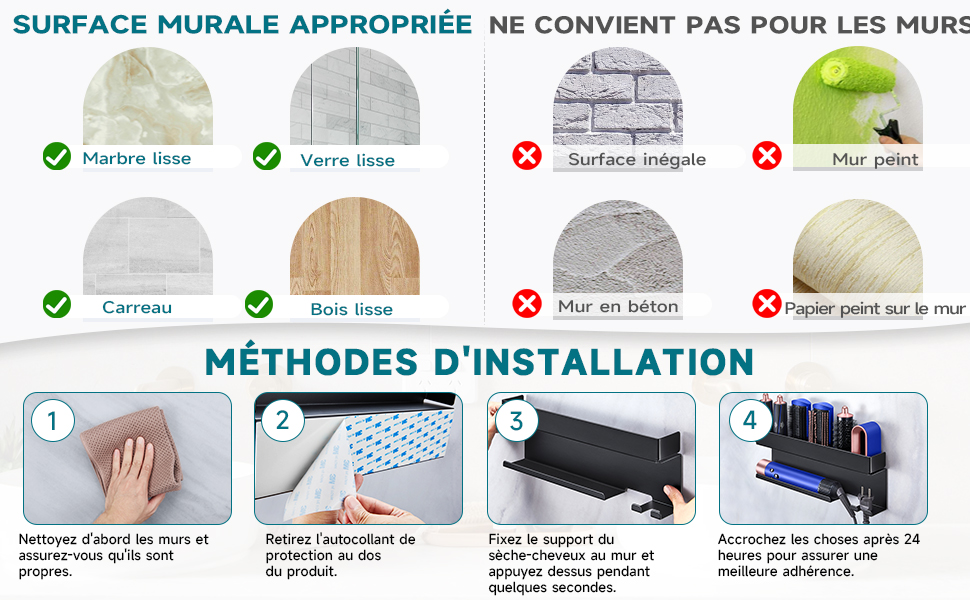 SURFACE MURALE APPROPRIÉE

Marbre lisse

Verre lisse

Carreau

Bois lisse

NE CONVIENT PAS POUR LES MURS

Surface inégale

Mur peint

Mur en béton

Papier peint sur le mur

MÉTHODES D'INSTALLATION

1
Nettoyez d'abord les murs et assurez-vous qu'ils sont propres.

2
Retirez l'autocollant de protection au dos du produit.

3
Fixez le support du sèche-cheveux au mur et appuyez dessus pendant quelques secondes.

4
Accrochez les choses après 24 heures pour assurer une meilleure adhérence.