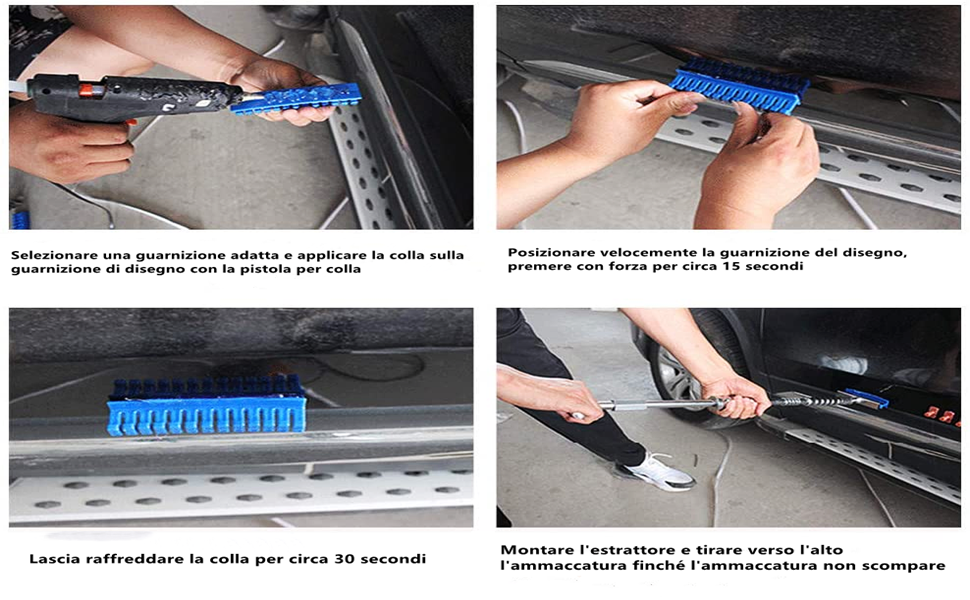 Selezionare una guarnizione adatta e applicare la colla sulla guarnizione di disegno con la pistola per colla

Posizionare velocemente la guarnizione del disegno, premere con forza per circa 15 secondi

Lascia raffreddare la colla per circa 30 secondi

Montare l'estrattore e tirare verso l'alto l'ammaccatura finché l'ammaccatura non scompare