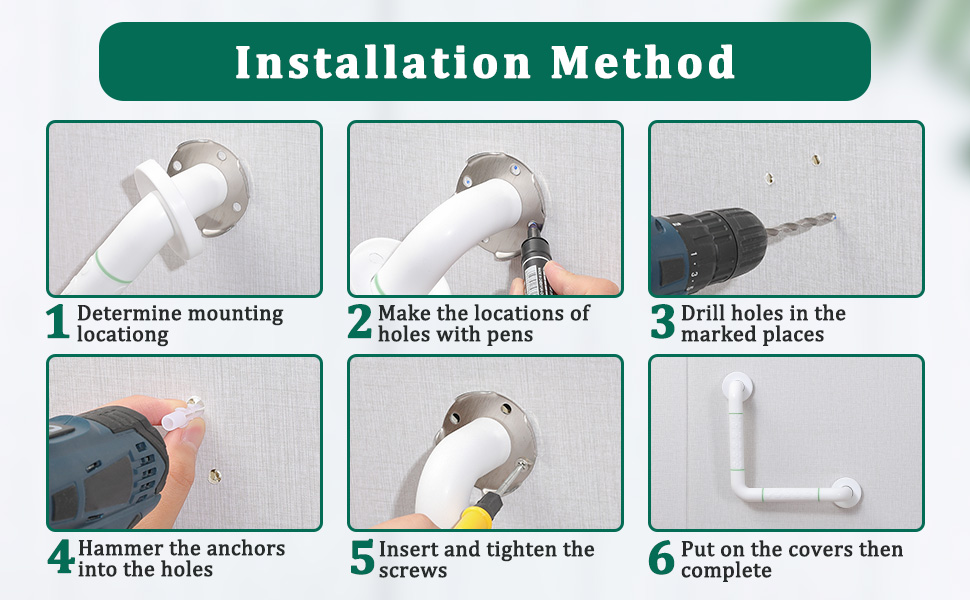 Installation Method

1 Determine mounting locationg

2 Make the locations of holes with pens

3 Drill holes in the marked places

4 Hammer the anchors into the holes

5 Insert and tighten the screws

6 Put on the covers then complete