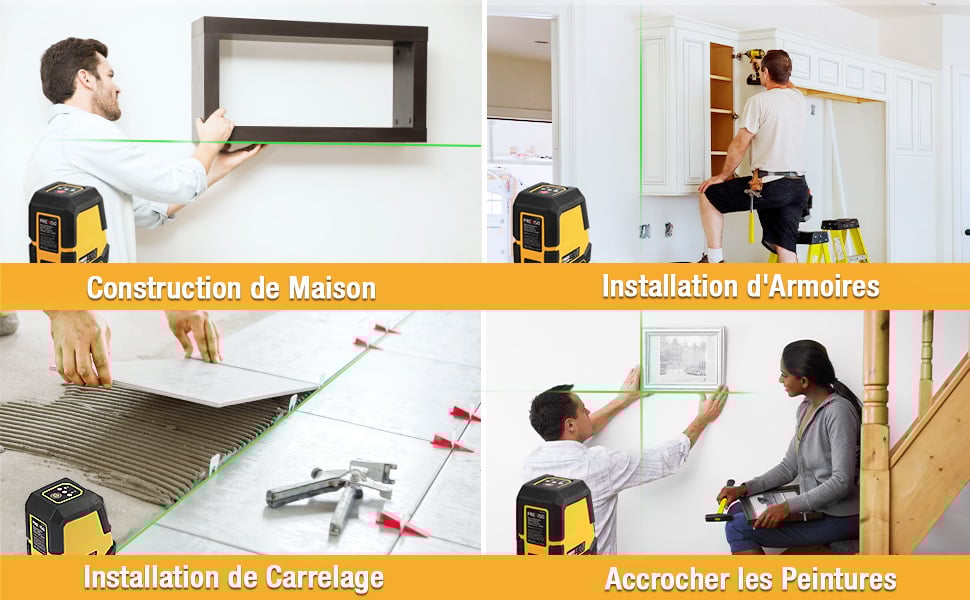 Construction de Maison

Installation d'Armoires

Installation de Carrelage

Accrocher les Peintures