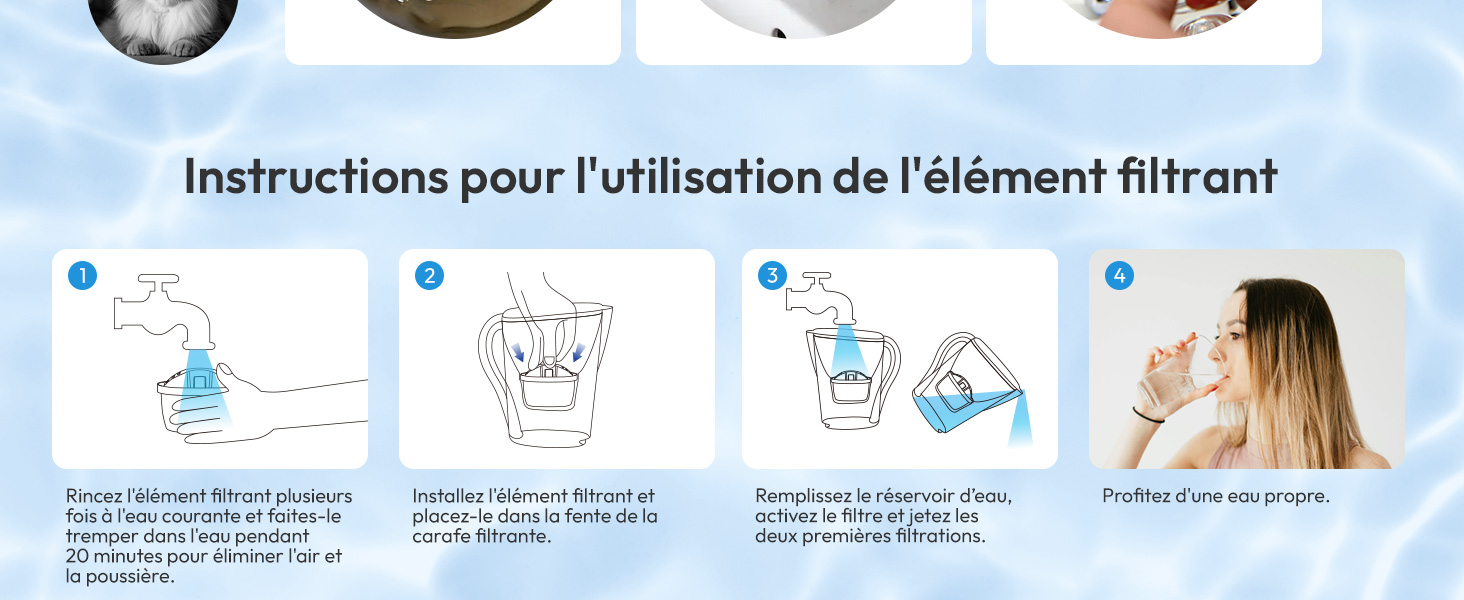 Instructions pour l'utilisation de l'élément filtrant

1

Rincez l'élément filtrant plusieurs fois à l'eau courante et faites-le tremper dans l'eau pendant 20 minutes pour éliminer l'air et la poussière.

2

Installez l'élément filtrant et placez-le dans la fente de la carafe filtrante.

3

Remplissez le réservoir d'eau, activez le filtre et jetez les deux premières filtrations.

4

Profitez d'une eau propre.