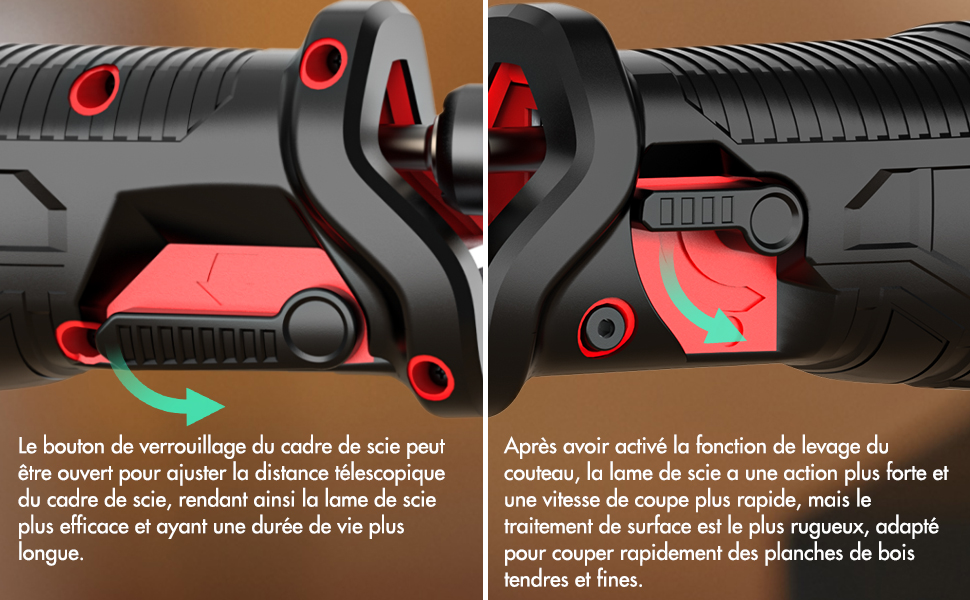 Le bouton de verrouillage du cadre de scie peut être ouvert pour ajuster la distance télescopique du cadre de scie, rendant ainsi la lame de scie plus efficace et ayant une durée de vie plus longue.

Après avoir activé la fonction de levage du couteau, la lame de scie a une action plus forte et une vitesse de coupe plus rapide, mais le traitement de surface est le plus rugueux, adapté pour couper rapidement des planches de bois tendres et fines.