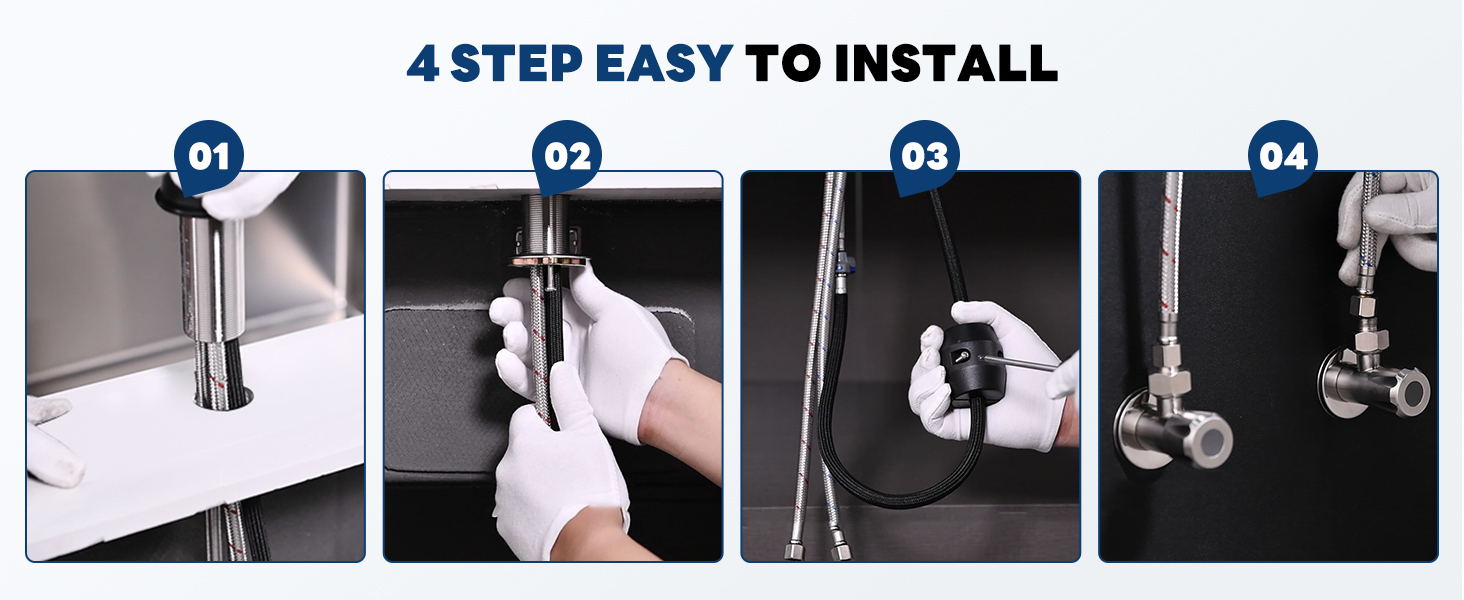 4 STEP EASY TO INSTALL

01

02

03

04