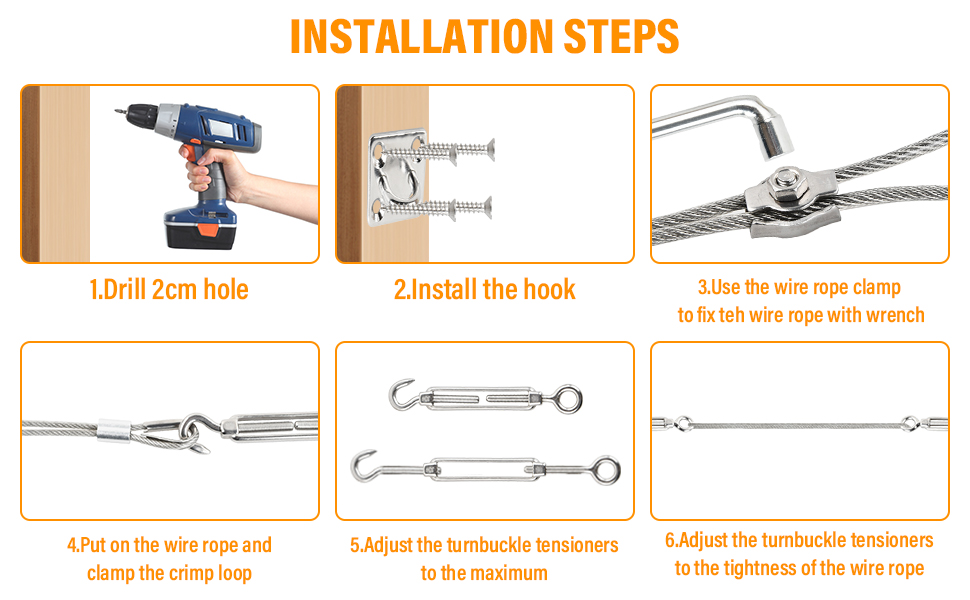 INSTALLATION STEPS

1.Drill 2cm hole

2.Install the hook

3.Use the wire rope clamp
to fix teh wire rope with wrench

4.Put on the wire rope and
clamp the crimp loop

5.Adjust the turnbuckle tensioners
to the maximum

6.Adjust the turnbuckle tensioners
to the tightness of the wire rope