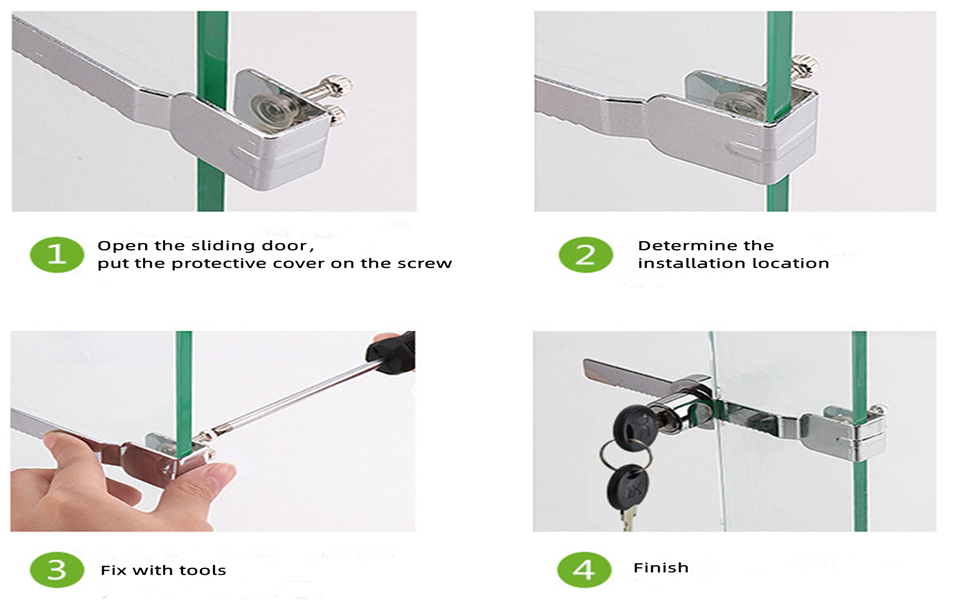 1
Open the sliding door,
put the protective cover on the screw

2
Determine the
installation location

3
Fix with tools

4
Finish