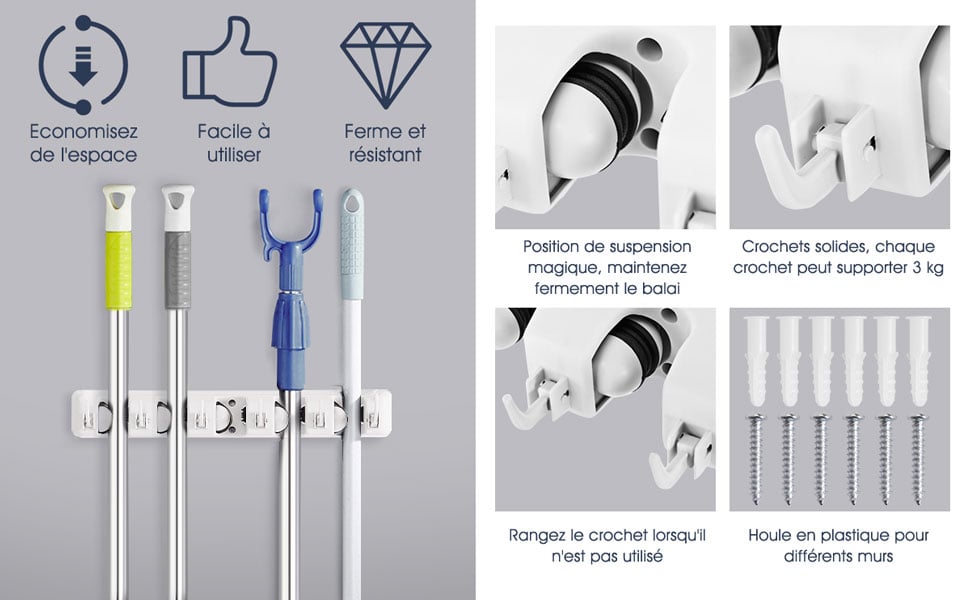 Economisez de l'espace

Facile à utiliser

Ferme et résistant

Position de suspension magique, maintenez fermement le balai

Crochets solides, chaque crochet peut supporter 3 kg

Rangez le crochet lorsqu'il n'est pas utilisé

Houle en plastique pour différents murs