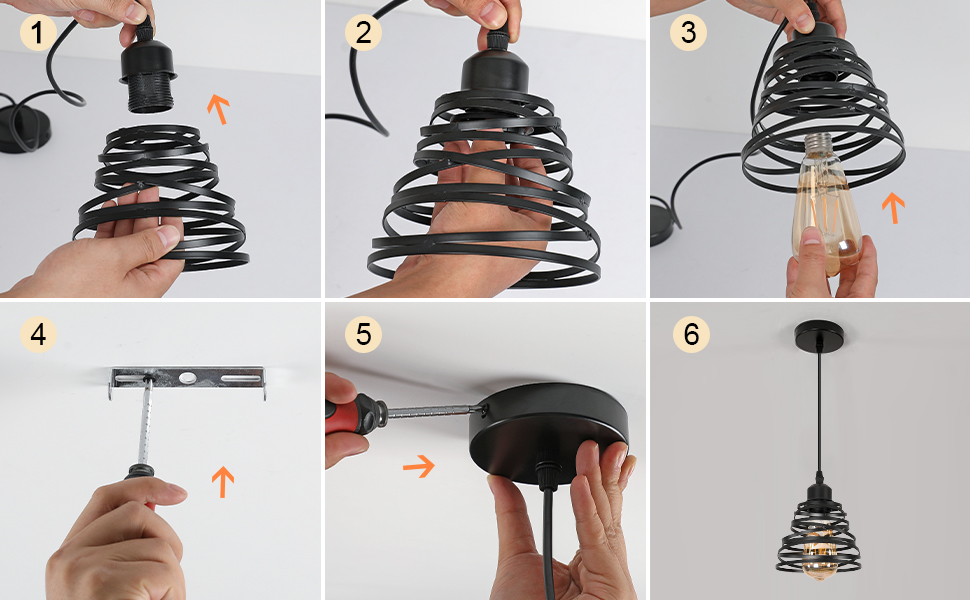 1

2

3

4

5

6