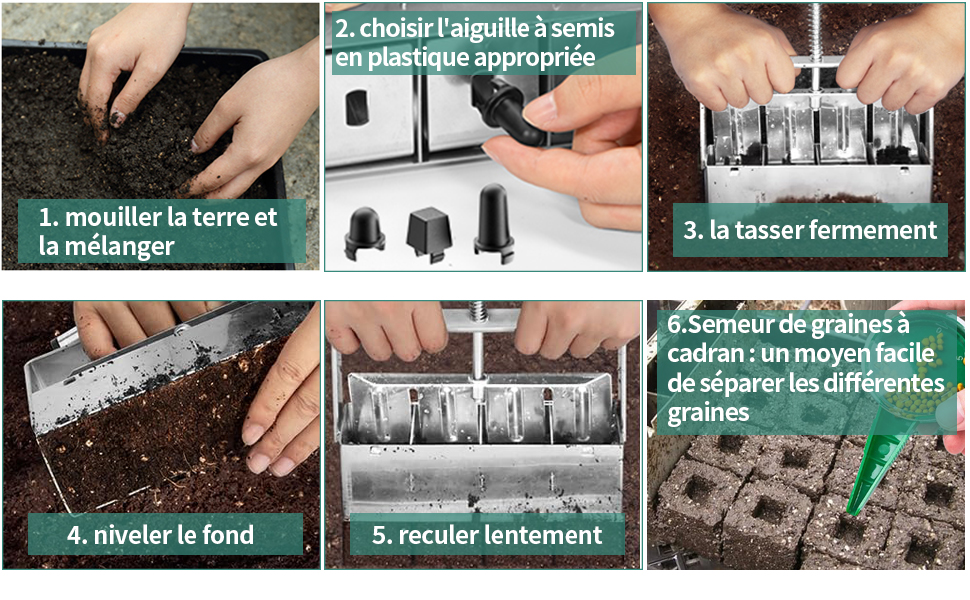 1. mouiller la terre et la mélanger

2. choisir l'aiguille à semis en plastique appropriée

3. la tasser fermement

4. niveler le fond

5. reculer lentement

6.Semeur de graines à cadran : un moyen facile de séparer les différentes graines