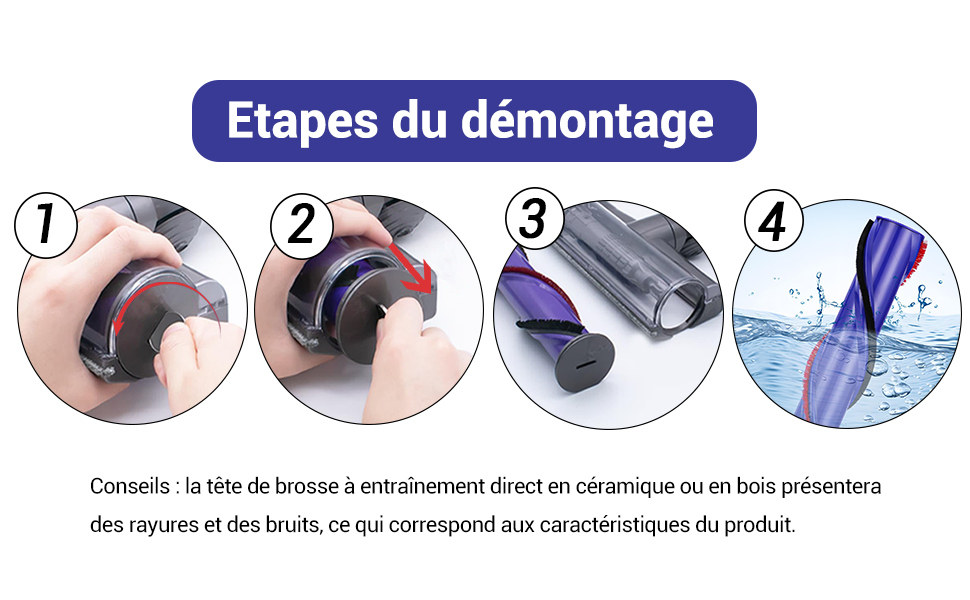 Etapes du démontage

1

2

3

4

Conseils : la tête de brosse à entraînement direct en céramique ou en bois présentera des rayures et des bruits, ce qui correspond aux caractéristiques du produit.