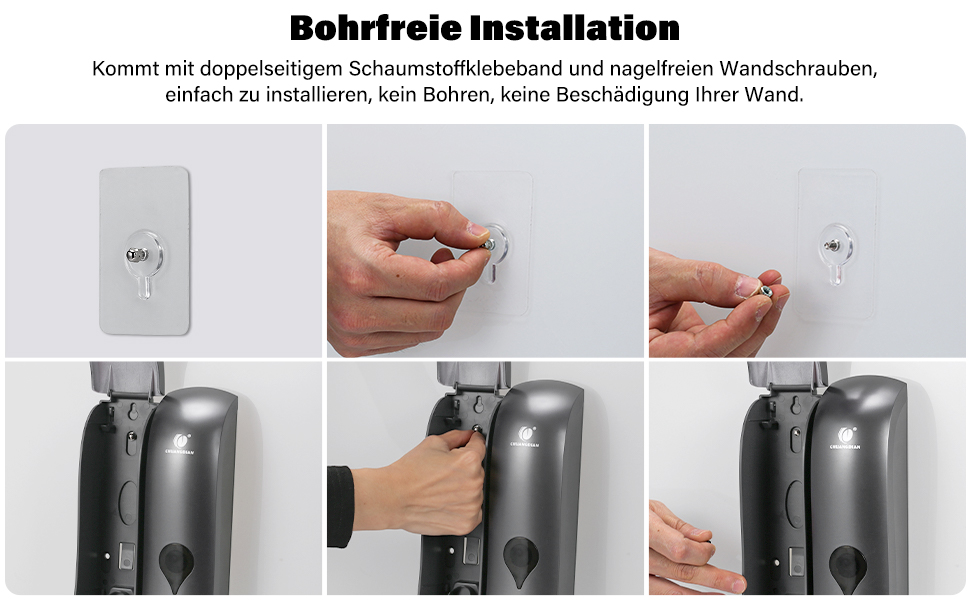 Bohrfreie Installation

Kommt mit doppelseitigem Schaumstoffklebeband und nagelfreien Wandschrauben, einfach zu installieren, kein Bohren, keine Beschädigung Ihrer Wand.