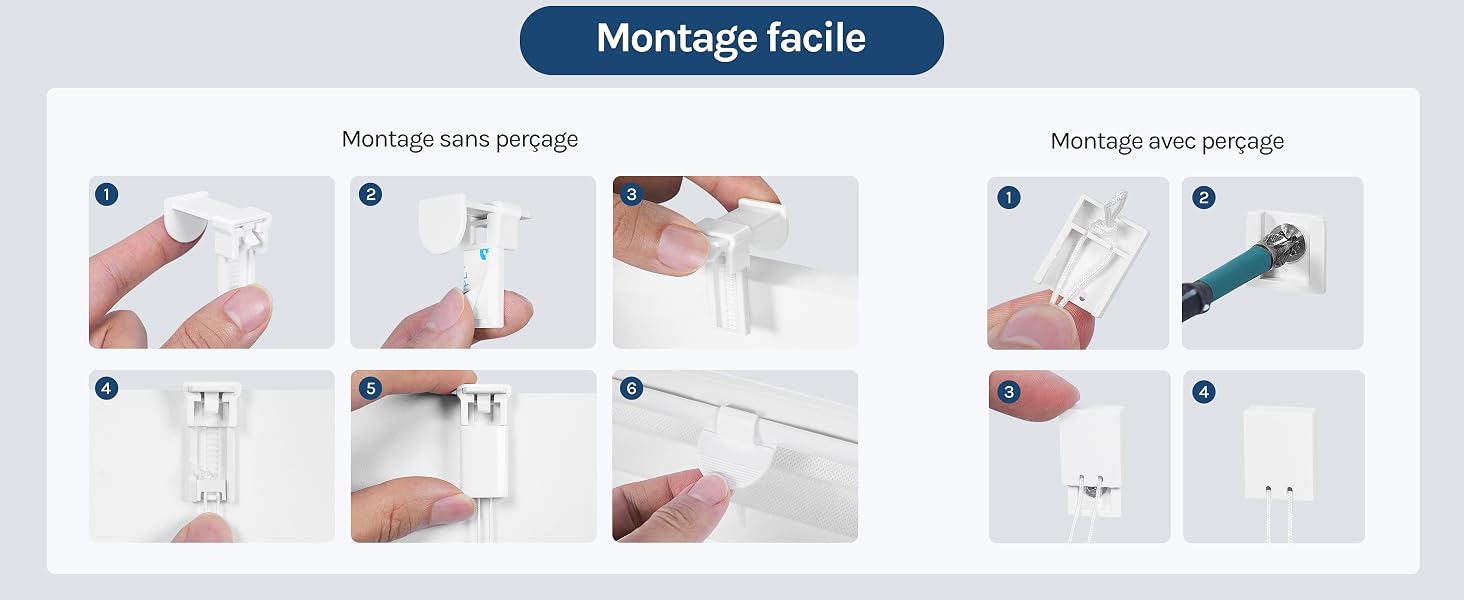 Montage facile

Montage sans perçage

1

2

3

4

5

6

Montage avec perçage

1

2

3

4