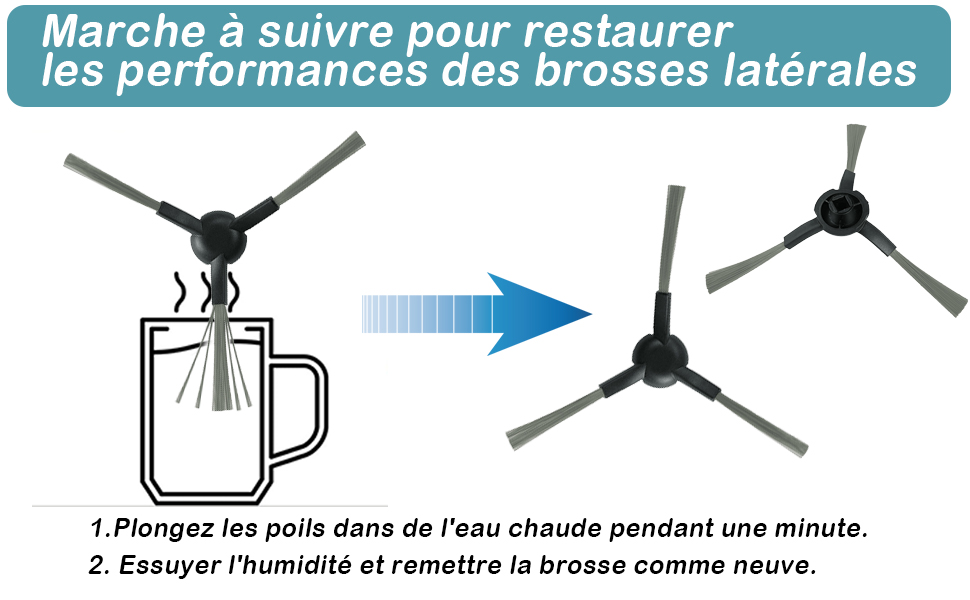 Marche à suivre pour restaurer les performances des brosses latérales

1.Plongez les poils dans de l'eau chaude pendant une minute.

2. Essuyer l'humidité et remettre la brosse comme neuve.