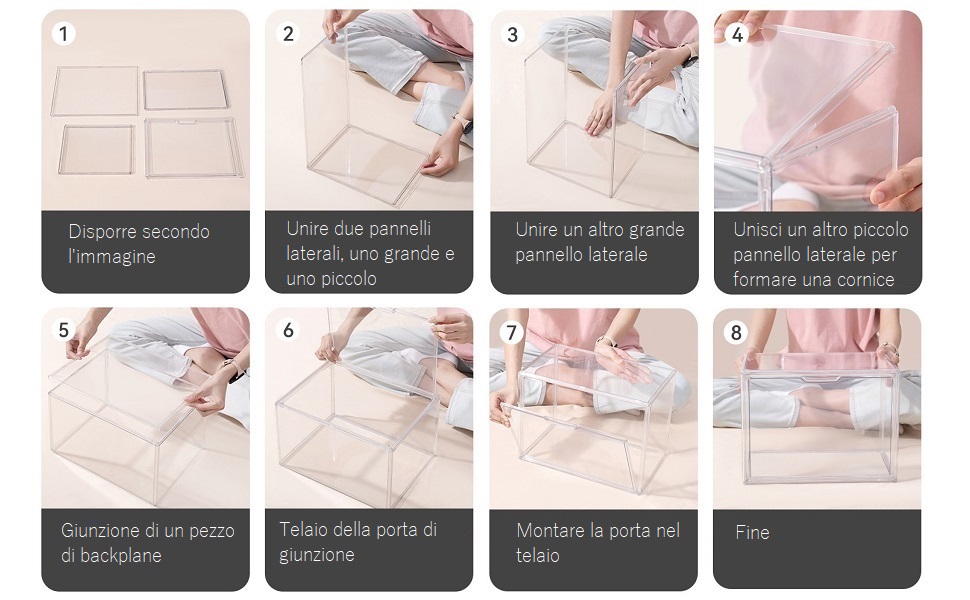 1

Disporre secondo l'immagine

2

Unire due pannelli laterali, uno grande e uno piccolo

3

Unire un altro grande pannello laterale

4

Unisci un altro piccolo pannello laterale per formare una cornice

5

Giunzione di un pezzo di backplane

6

Telaio della porta di giunzione

7

Montare la porta nel telaio

8

Fine