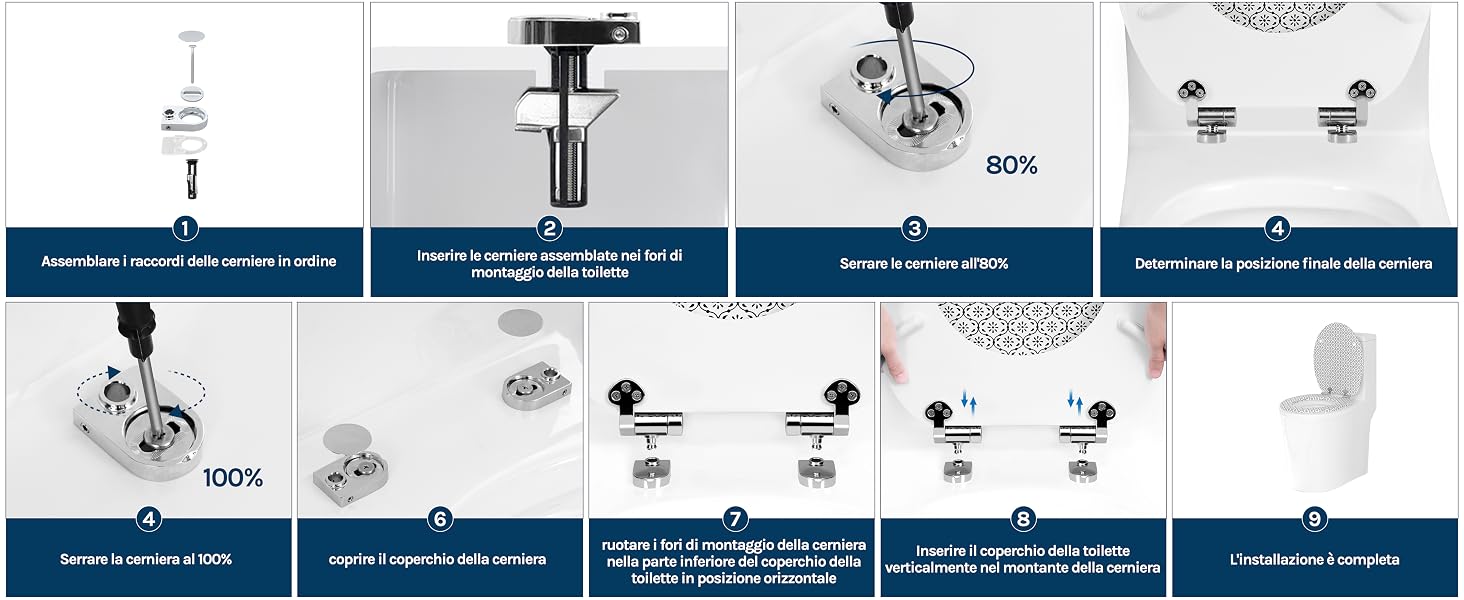 1

Assemblare i raccordi delle cerniere in ordine

2

Inserire le cerniere assemblate nei fori di montaggio della toilette

80%

3

Serrare le cerniere all'80%

4

Determinare la posizione finale della cerniera

100%

4

Serrare la cerniera al 100%

6

coprire il coperchio della cerniera

7

ruotare i fori di montaggio della cerniera nella parte inferiore del coperchio della toilette in posizione orizzontale

8

Inserire il coperchio della toilette verticalmente nel montante della cerniera

9

L'installazione è completa