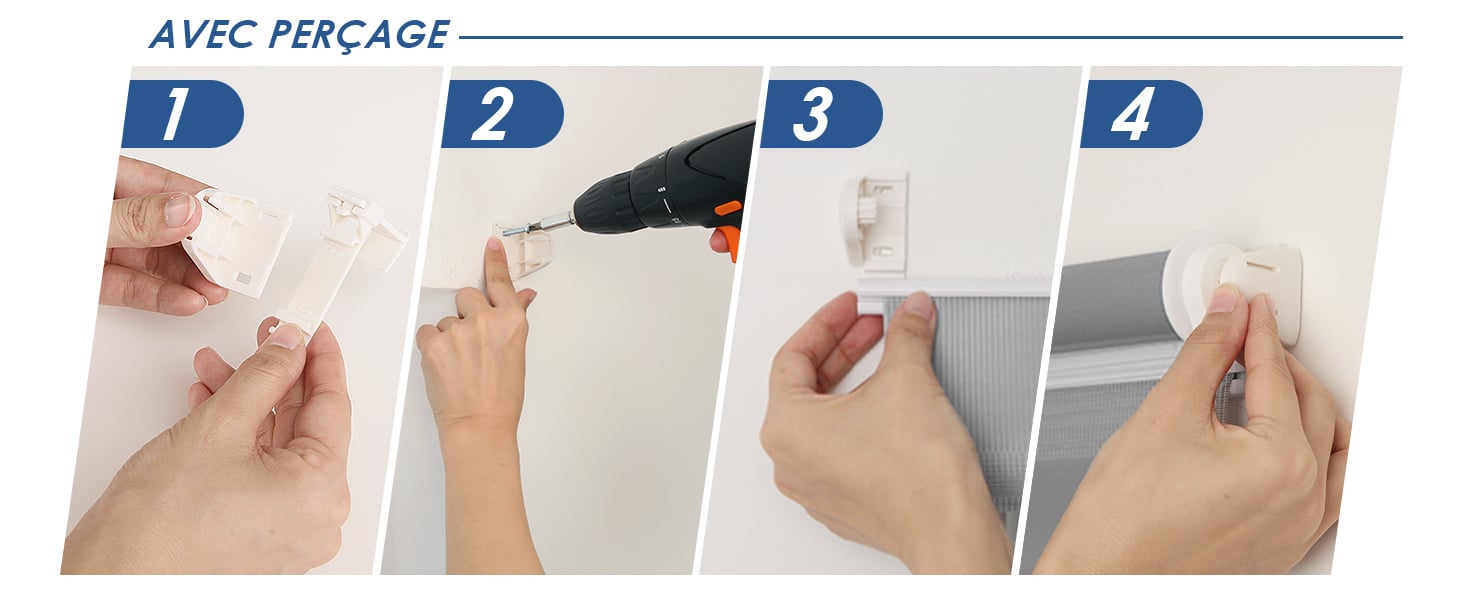 AVEC PERÇAGE

1

2

3

4