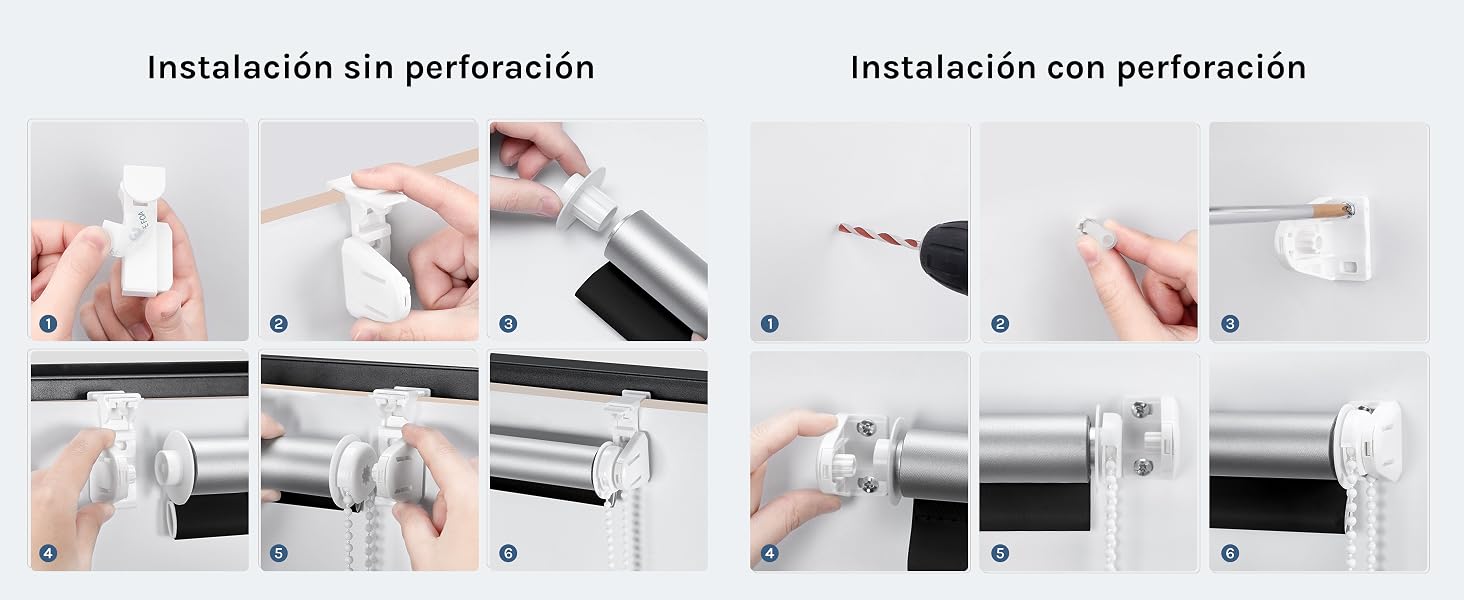 Instalación sin perforación

1
2
3
4
5
6

Instalación con perforación

1
2
3
4
5
6