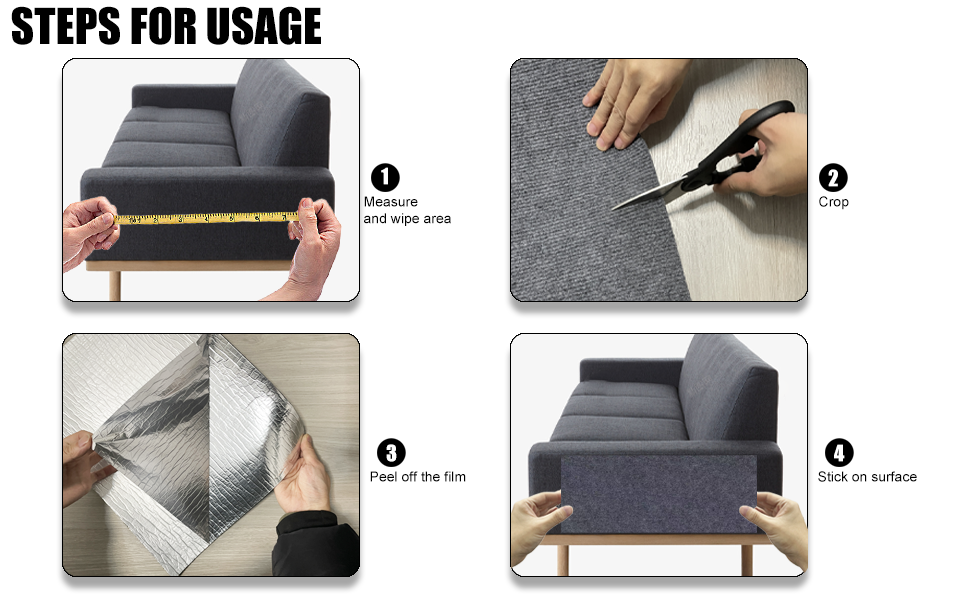 STEPS FOR USAGE

1
Measure
and wipe area

2
Crop

3
Peel off the film

4
Stick on surface