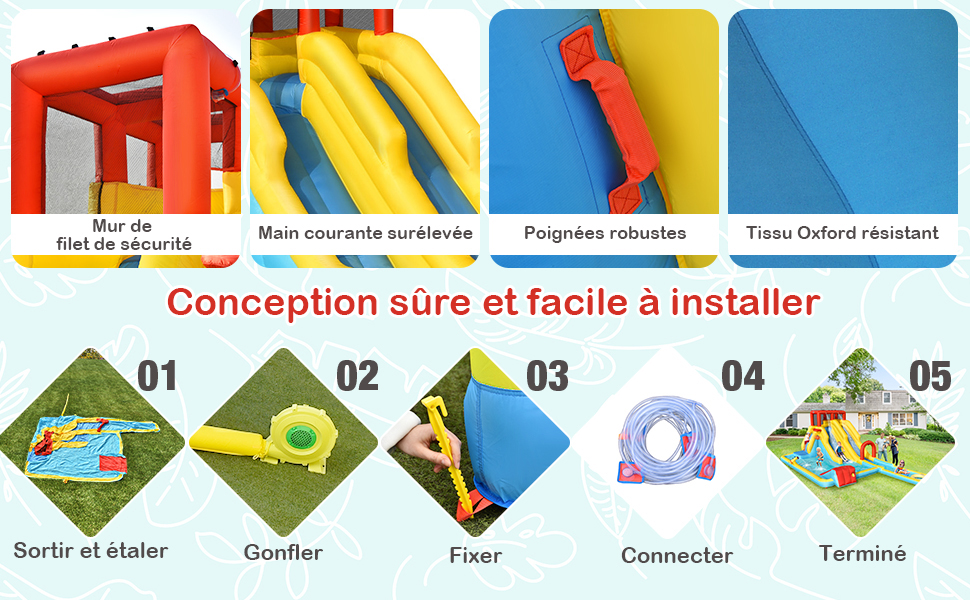 Mur de filet de sécurité

Main courante surélevée

Poignées robustes

Tissu Oxford résistant

Conception sûre et facile à installer

01

Sortir et étaler

02

Gonfler

03

Fixer

04

Connecter

05

Terminé