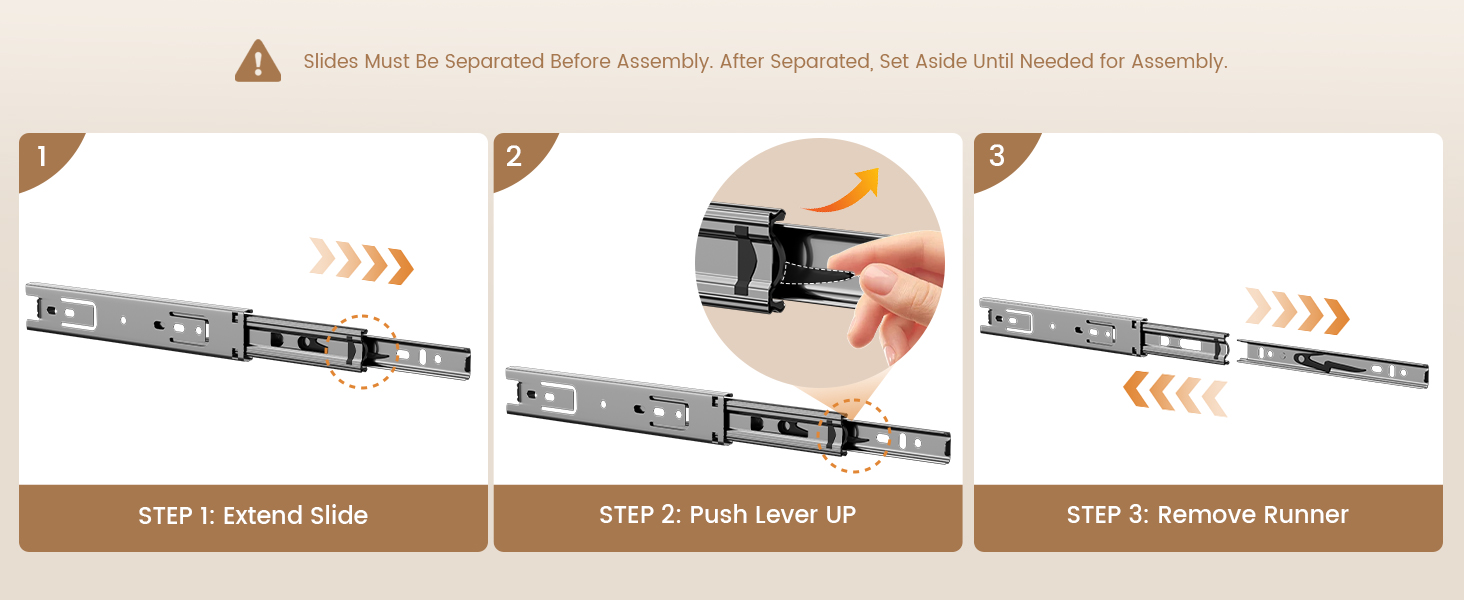 Slides Must Be Separated Before Assembly. After Separated, Set Aside Until Needed for Assembly.

1

STEP 1: Extend Slide

2

STEP 2: Push Lever UP

3

STEP 3: Remove Runner