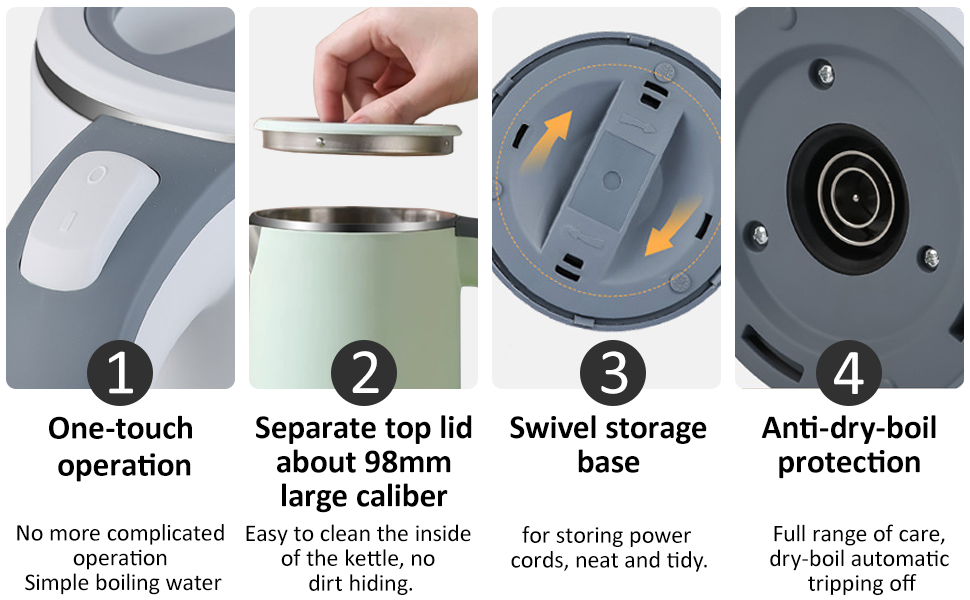 1

One-touch operation

No more complicated operation
Simple boiling water

2

Separate top lid about 98mm large caliber

Easy to clean the inside of the kettle, no dirt hiding.

3

Swivel storage base

for storing power cords, neat and tidy.

4

Anti-dry-boil protection

Full range of care, dry-boil automatic tripping off