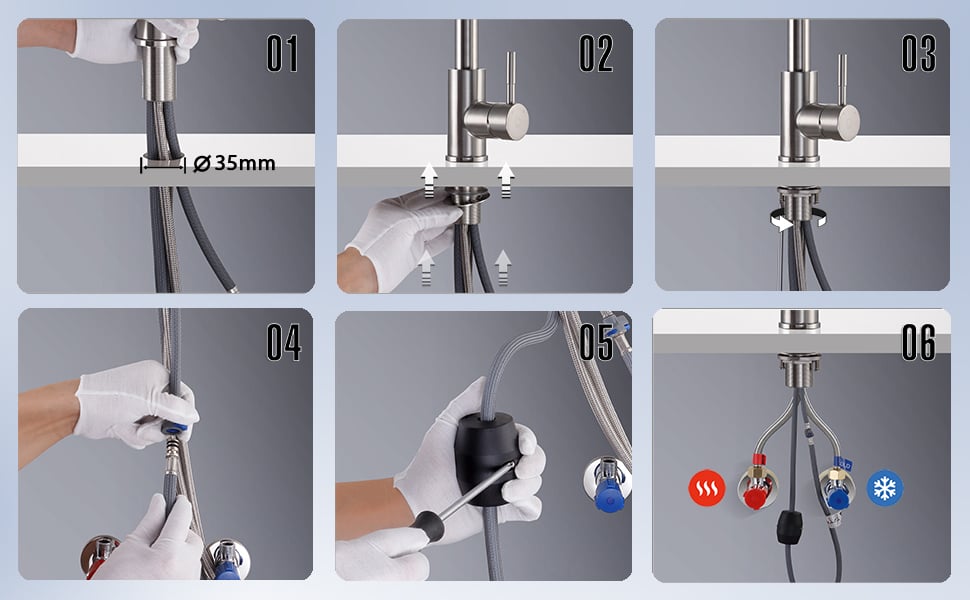 01

Ø35mm

02

03

04

05

06