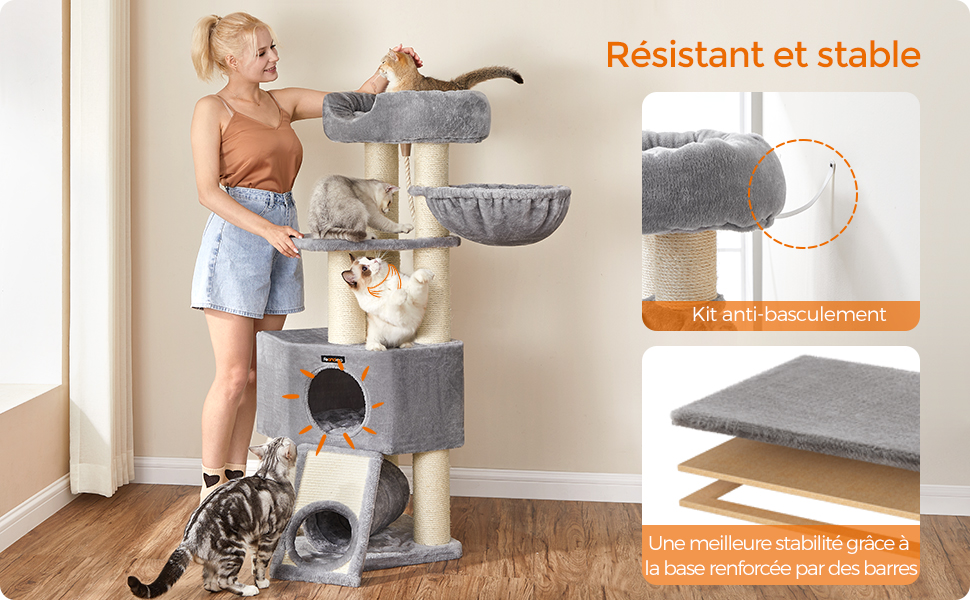 Résistant et stable

Kit anti-basculement

Une meilleure stabilité grâce à la base renforcée par des barres