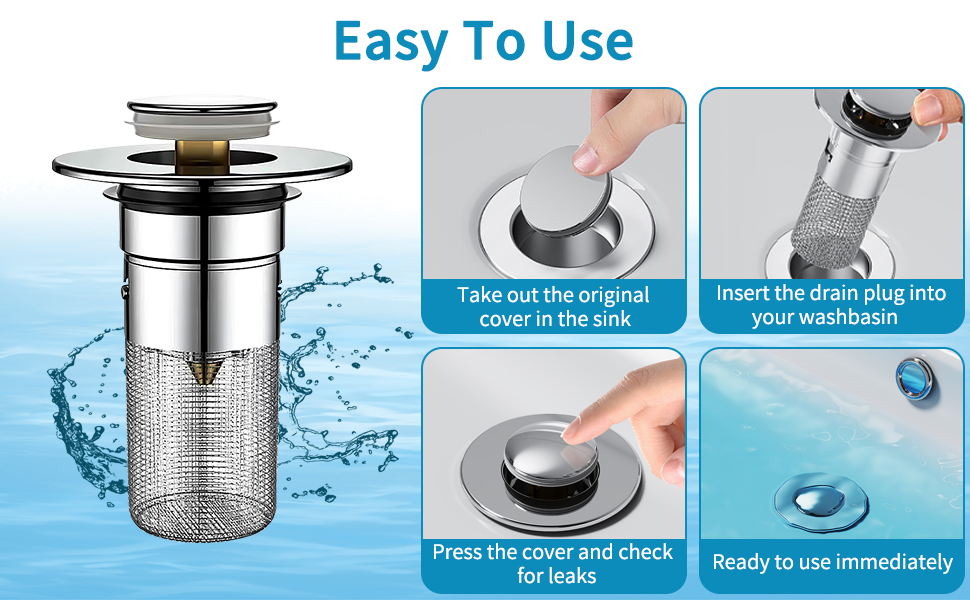 Easy To Use

Take out the original cover in the sink

Insert the drain plug into your washbasin

Press the cover and check for leaks

Ready to use immediately