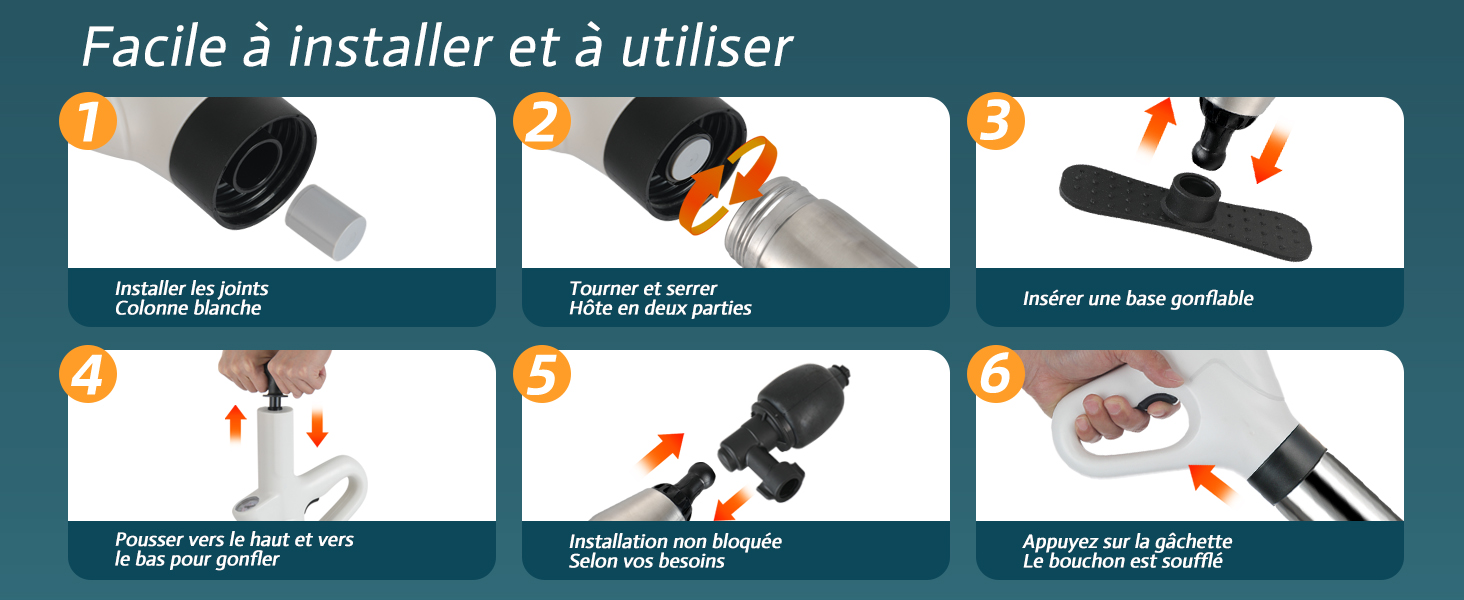 Facile à installer et à utiliser

1

Installer les joints
Colonne blanche

2

Tourner et serrer
Hôte en deux parties

3

Insérer une base gonflable

4

Pousser vers le haut et vers
le bas pour gonfler

5

Installation non bloquée
Selon vos besoins

6

Appuyez sur la gâchette
Le bouchon est soufflé