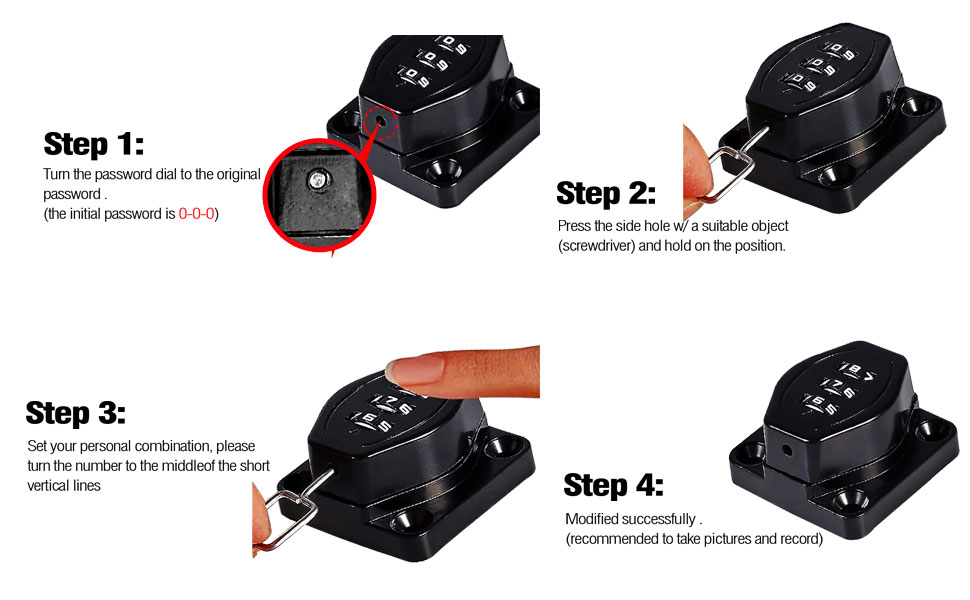 Step 1:

Turn the password dial to the original password .
(the initial password is 0-0-0)

Step 2:

Press the side hole w/ a suitable object (screwdriver) and hold on the position.

Step 3:

Set your personal combination, please turn the number to the middleof the short vertical lines

Step 4:

Modified successfully .
(recommended to take pictures and record)